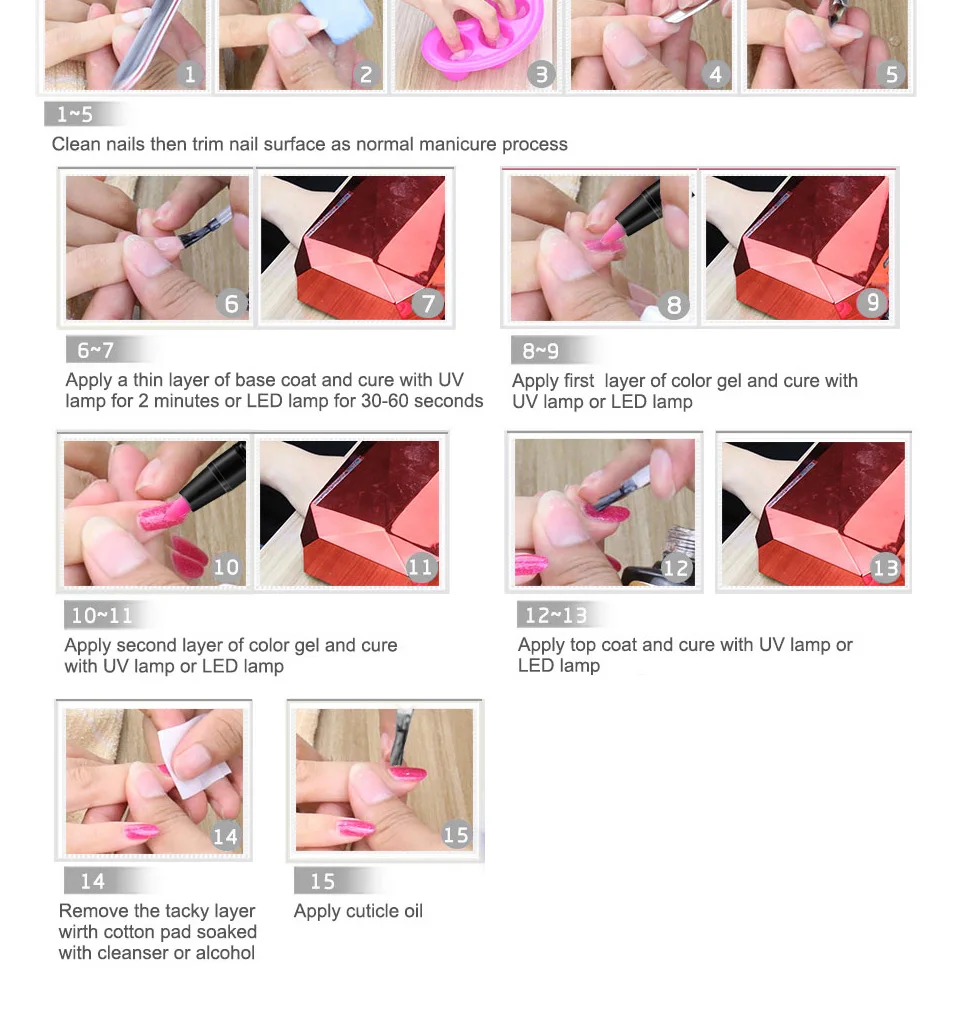 1 2 3 4 5

1~5
Clean nails then trim nail surface as normal manicure process

6 7

6~7
Apply a thin layer of base coat and cure with UV lamp for 2 minutes or LED lamp for 30-60 seconds

8 9

8~9
Apply first layer of color gel and cure with UV lamp or LED lamp

10 11

10~11
Apply second layer of color gel and cure with UV lamp or LED lamp

12 13

12~13
Apply top coat and cure with UV lamp or LED lamp

14

14
Remove the tacky layer wirth cotton pad soaked with cleanser or alcohol

15

15
Apply cuticle oil