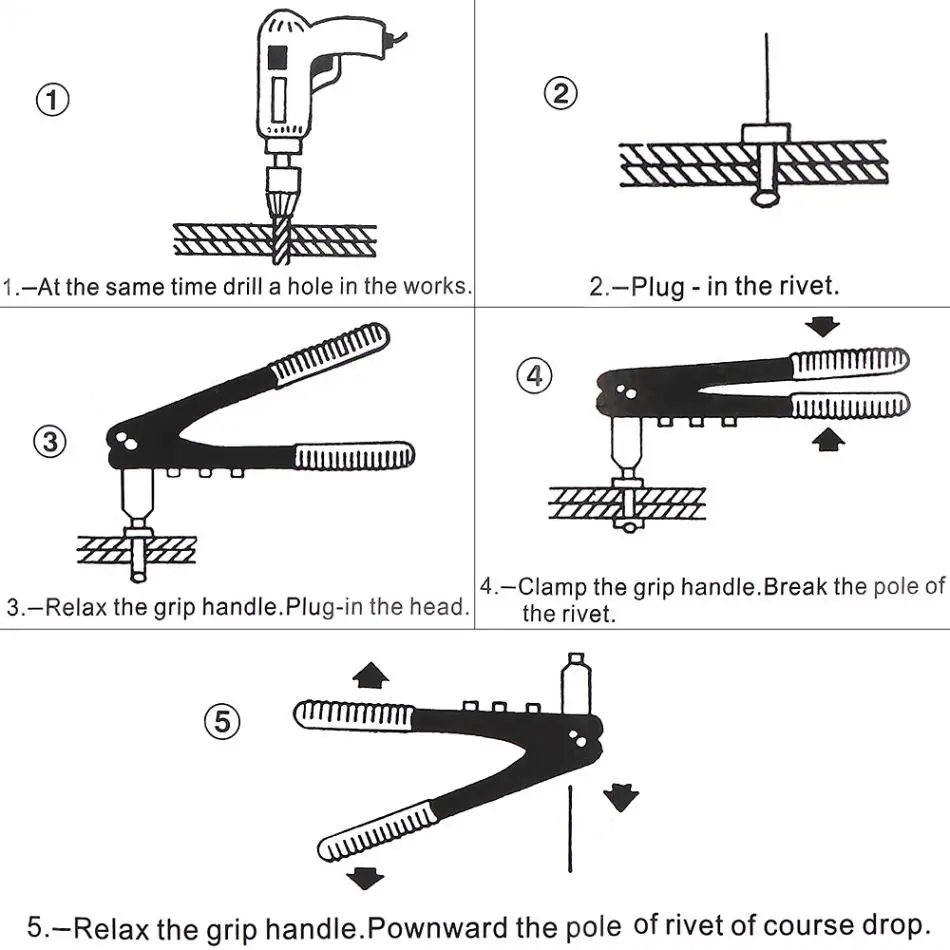 ①

1.–At the same time drill a hole in the works.

②

2.–Plug - in the rivet.

③

3.–Relax the grip handle.Plug-in the head.

④

4.–Clamp the grip handle.Break the pole of the rivet.

⑤

5.–Relax the grip handle.Pownward the pole of rivet of course drop.