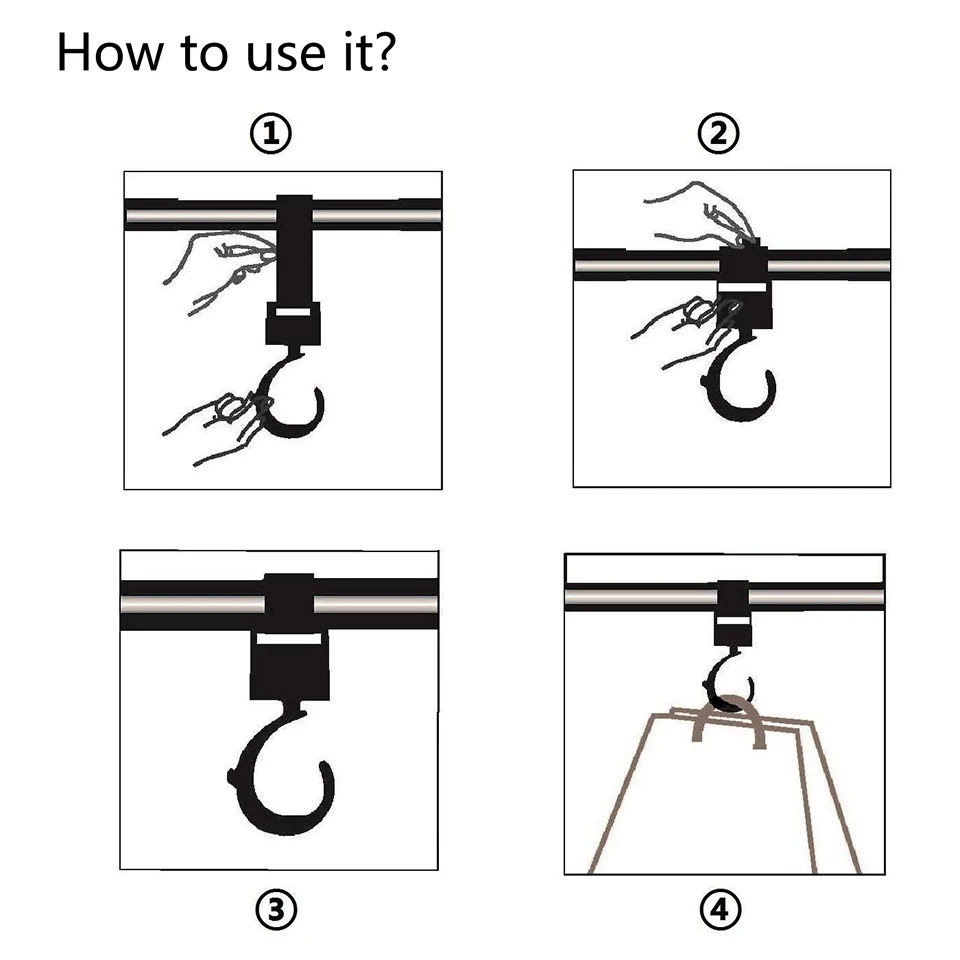 How to use it?

①

②

③

④