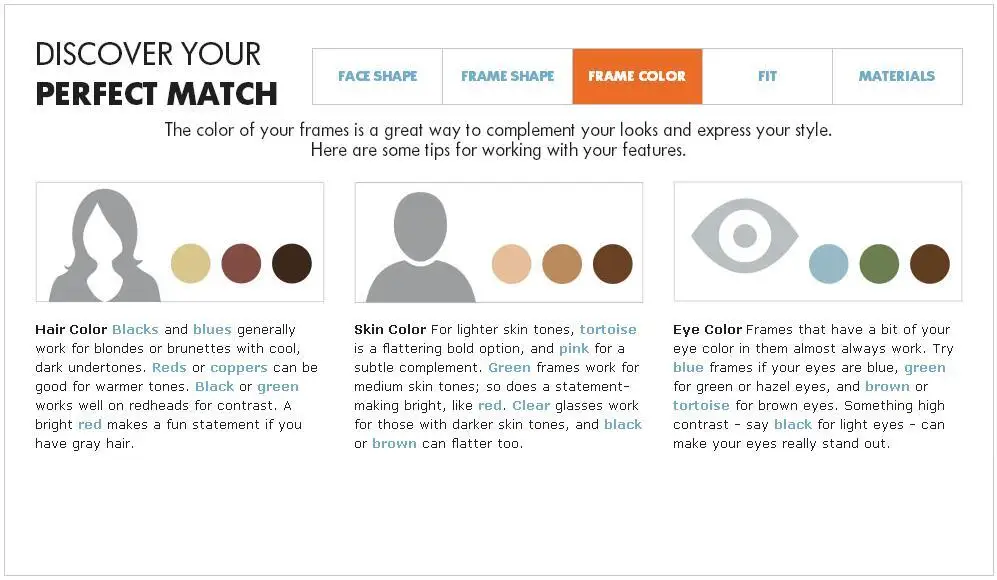 DISCOVER YOUR
PERFECT MATCH

FACE SHAPE
FRAME SHAPE
FRAME COLOR
FIT
MATERIALS

The color of your frames is a great way to complement your looks and express your style. Here are some tips for working with your features.

Hair Color Blacks and blues generally work for blondes or brunettes with cool, dark undertones. Reds or coppers can be good for warmer tones. Black or green works well on redheads for contrast. A bright red makes a fun statement if you have gray hair.

Skin Color For lighter skin tones, tortoise is a flattering bold option, and pink for a subtle complement. Green frames work for medium skin tones; so does a statement-making bright, like red. Clear glasses work for those with darker skin tones, and black or brown can flatter too.

Eye Color Frames that have a bit of your eye color in them almost always work. Try blue frames if your eyes are blue, green for green or hazel eyes, and brown or tortoise for brown eyes. Something high contrast - say black for light eyes - can make your eyes really stand out.