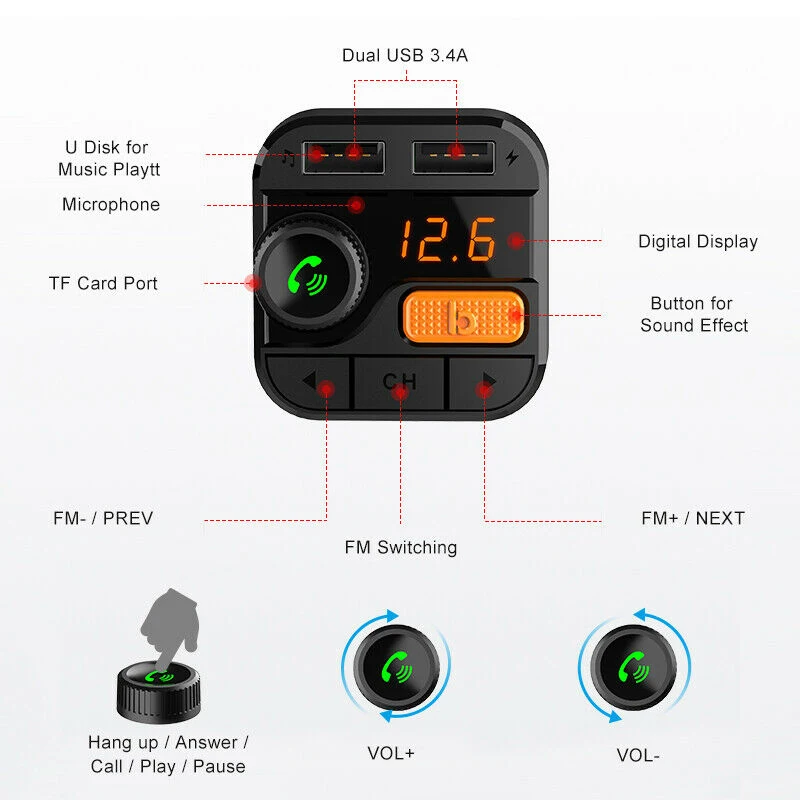 Dual USB 3.4A

U Disk for Music Playtt

Microphone

TF Card Port

12.6

Digital Display

Button for Sound Effect

CH

FM- / PREV

FM Switching

FM+ / NEXT

Hang up / Answer / Call / Play / Pause

VOL+

VOL-