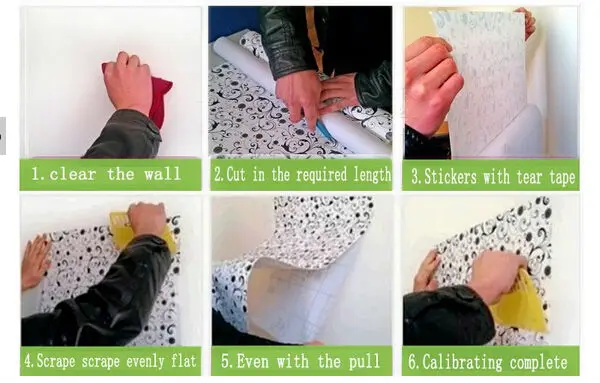 1.clear the wall

2.Cut in the required length

3.Stickers with tear tape

4.Scrape scrape evenly flat

5.Even with the pull

6.Calibrating complete