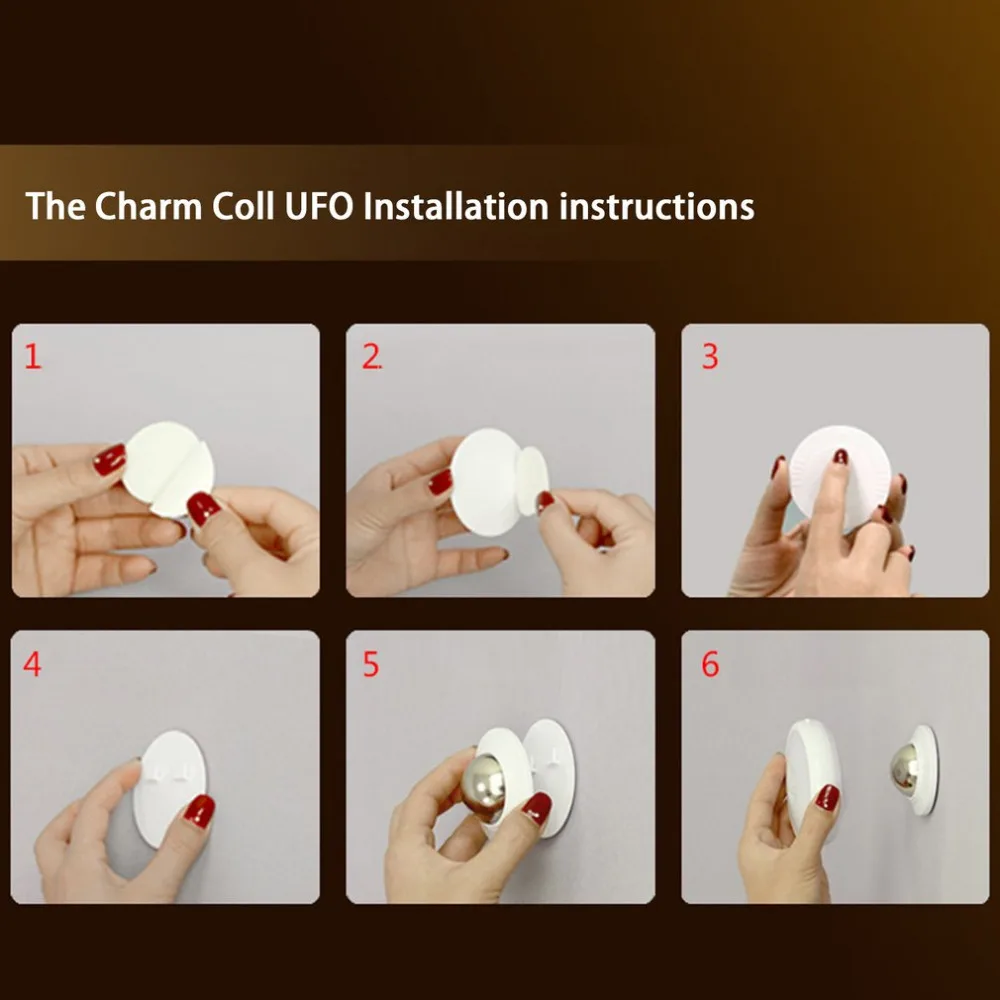 The Charm Coll UFO Installation instructions

1

2.

3

4

5

6