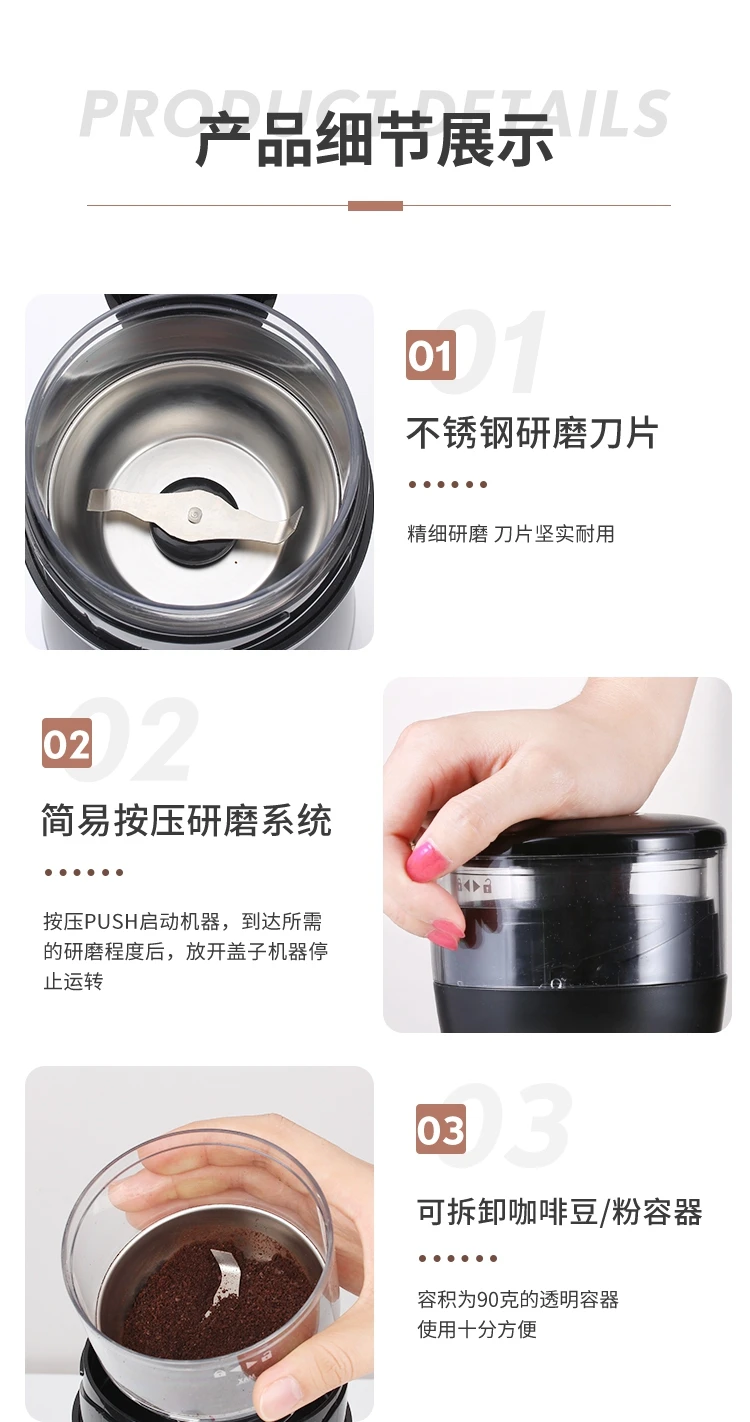 PRODUCT DETAILS
产品细节展示

01
不锈钢研磨刀片
精细研磨 刀片坚实耐用

02
简易按压研磨系统
按压PUSH启动机器，到达所需的研磨程度后，放开盖子机器停止运转

03
可拆卸咖啡豆/粉容器
容积为90克的透明容器
使用十分方便