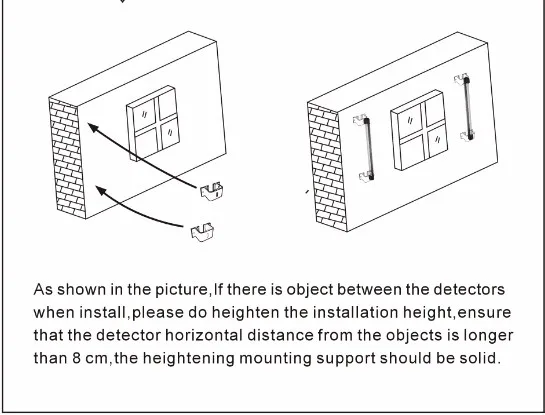 As shown in the picture,If there is object between the detectors when install,please do heighten the installation height,ensure that the detector horizontal distance from the objects is longer than 8 cm,the heightening mounting support should be solid.