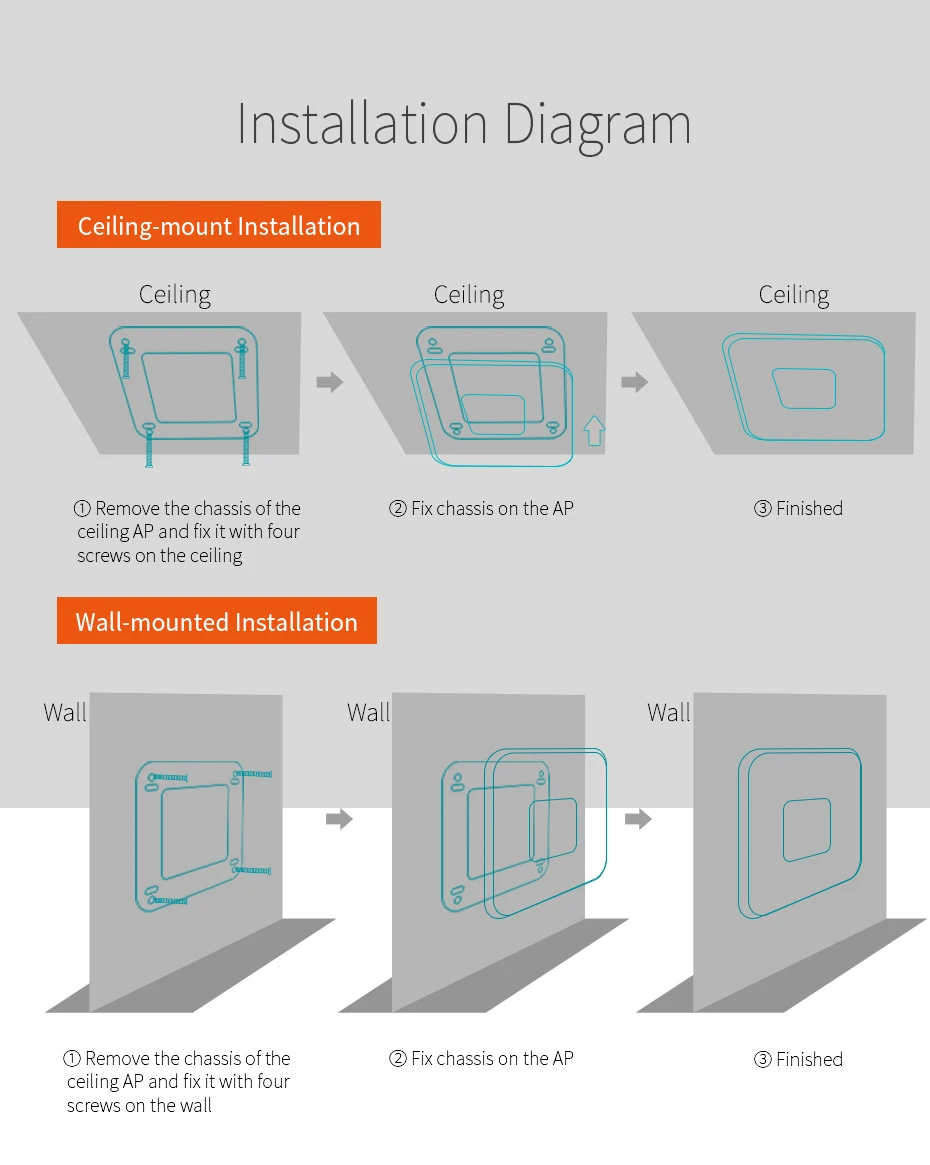 Installation Diagram

Ceiling-mount Installation

Ceiling

Ceiling

Ceiling

① Remove the chassis of the ceiling AP and fix it with four screws on the ceiling

② Fix chassis on the AP

③ Finished

Wall-mounted Installation

Wall

Wall

Wall

① Remove the chassis of the ceiling AP and fix it with four screws on the wall

② Fix chassis on the AP

③ Finished