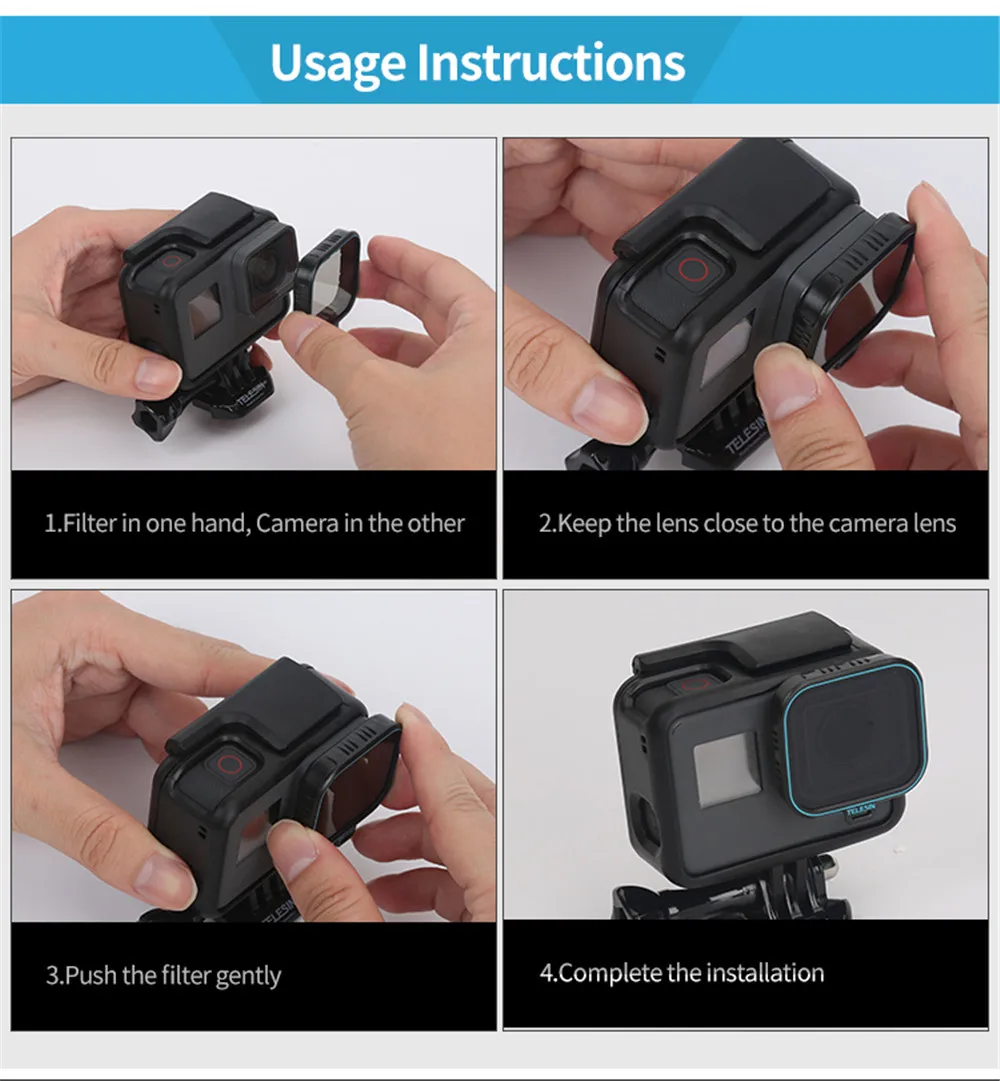 Usage Instructions

TELESIN

1.Filter in one hand, Camera in the other

TELESIN

2.Keep the lens close to the camera lens

TELESIN

3.Push the filter gently

TELESIN

4.Complete the installation