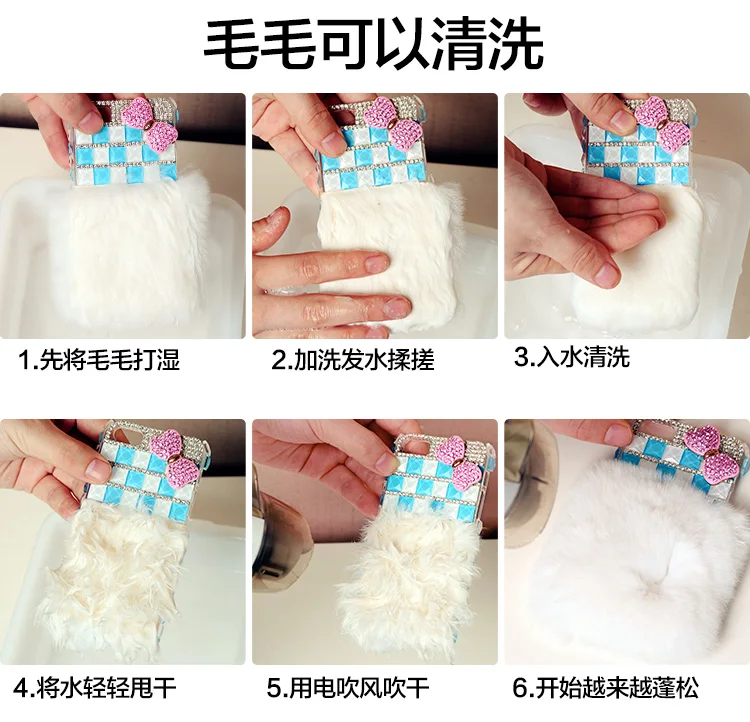 毛毛可以清洗

1.先将毛毛打湿

2.加洗发水揉搓

3.入水清洗

4.将水轻轻甩干

5.用电吹风吹干

6.开始越来越蓬松