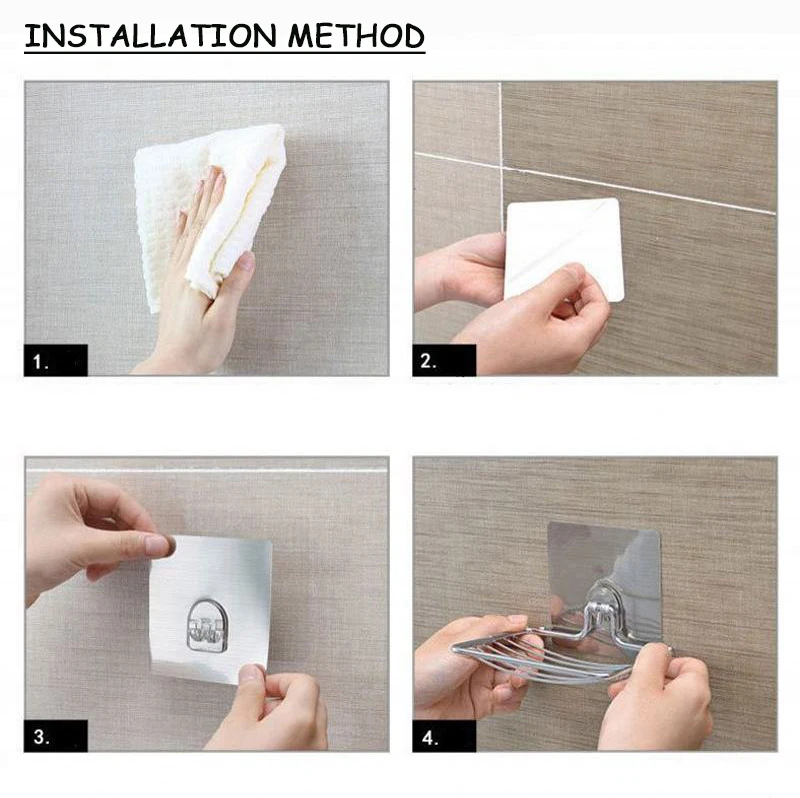 INSTALLATION METHOD

1.

2.

3.

4.