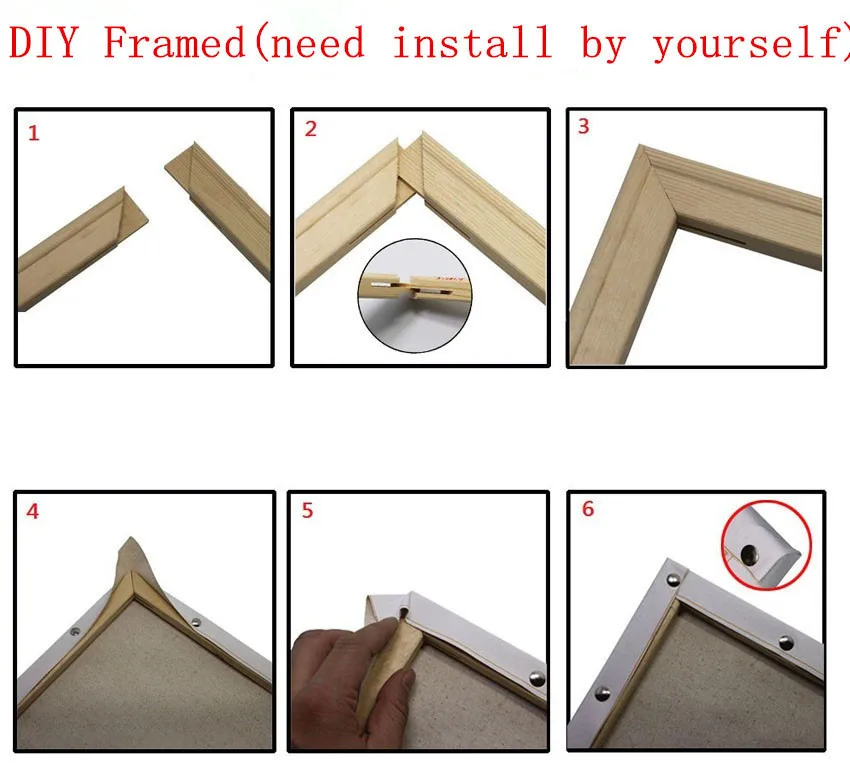 DIY Framed(need install by yourself)

1

2

3

4

5

6