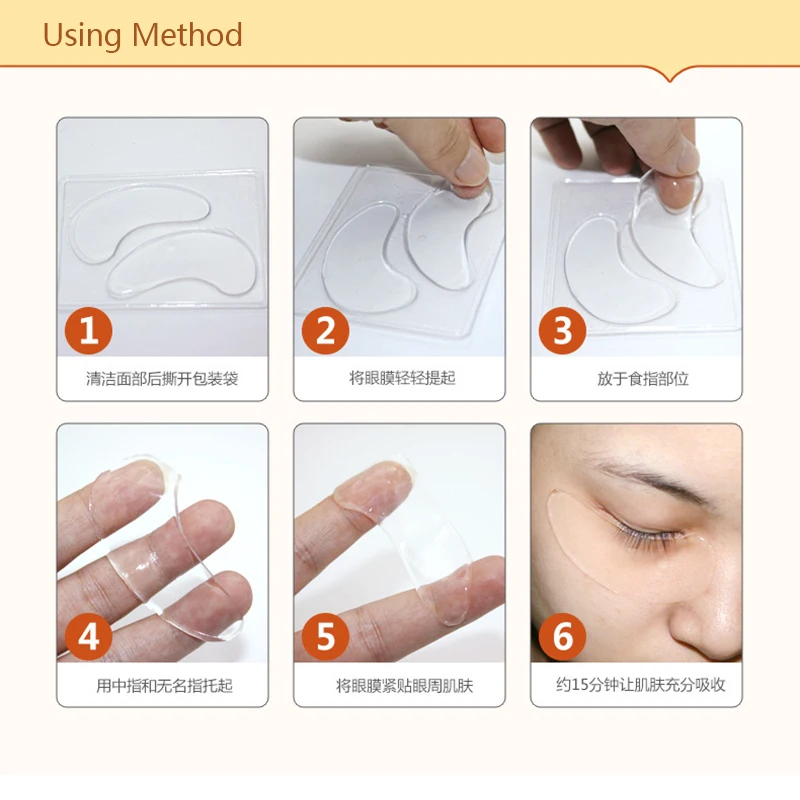 Using Method

1
清洁面部后撕开包装袋

2
将眼膜轻轻提起

3
放于食指部位

4
用中指和无名指托起

5
将眼膜紧贴眼周肌肤

6
约15分钟让肌肤充分吸收