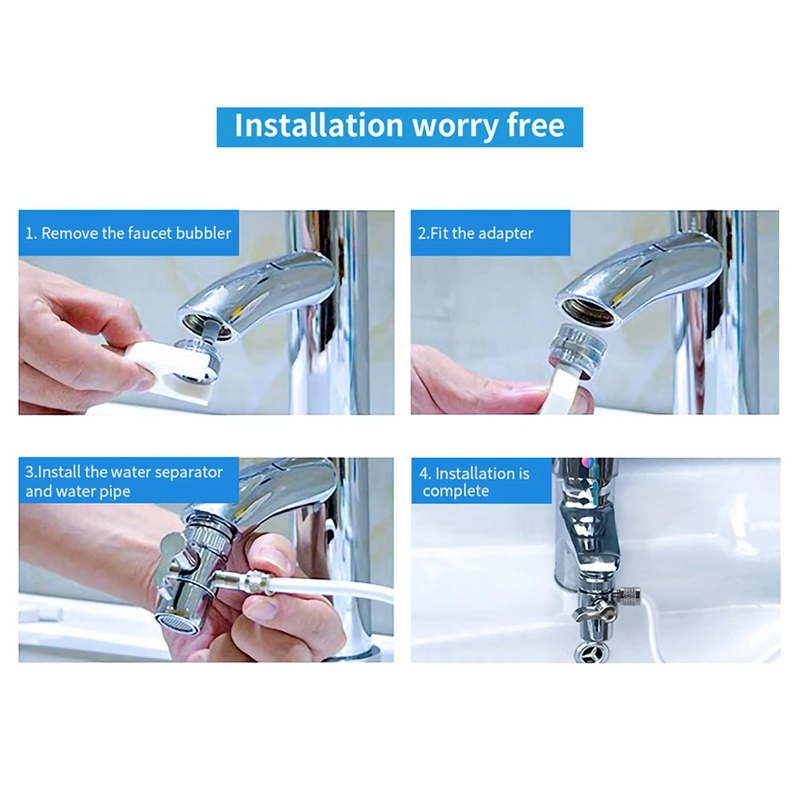 Installation worry free

1. Remove the faucet bubbler

2.Fit the adapter

3.Install the water separator and water pipe

4. Installation is complete