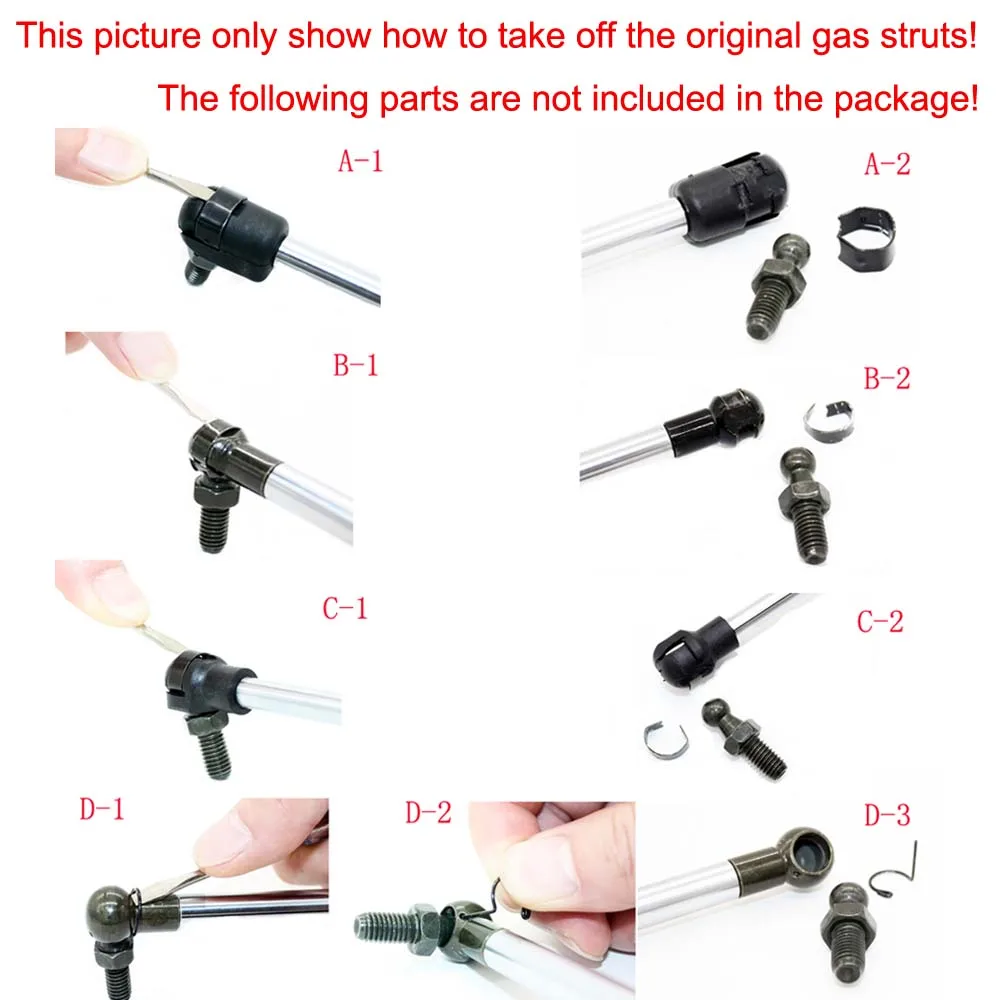 This picture only show how to take off the original gas struts!

The following parts are not included in the package!

A-1

A-2

B-1

B-2

C-1

C-2

D-1

D-2

D-3