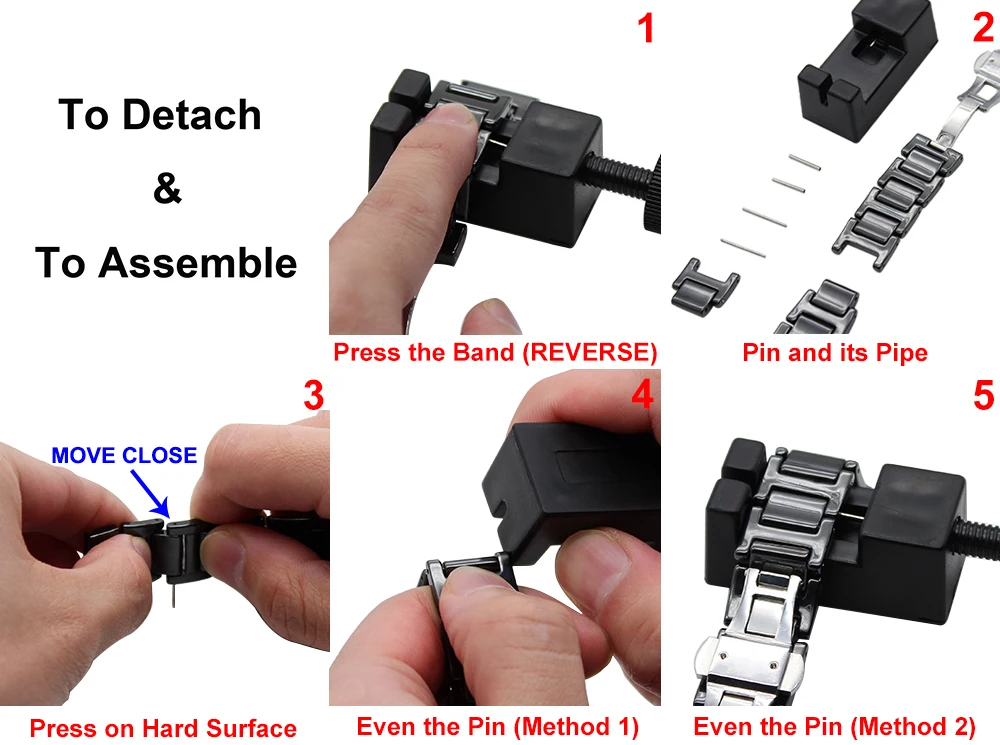 To Detach

&

To Assemble

1

Press the Band (REVERSE)

2

Pin and its Pipe

3

MOVE CLOSE

Press on Hard Surface

4

Even the Pin (Method 1)

5

Even the Pin (Method 2)