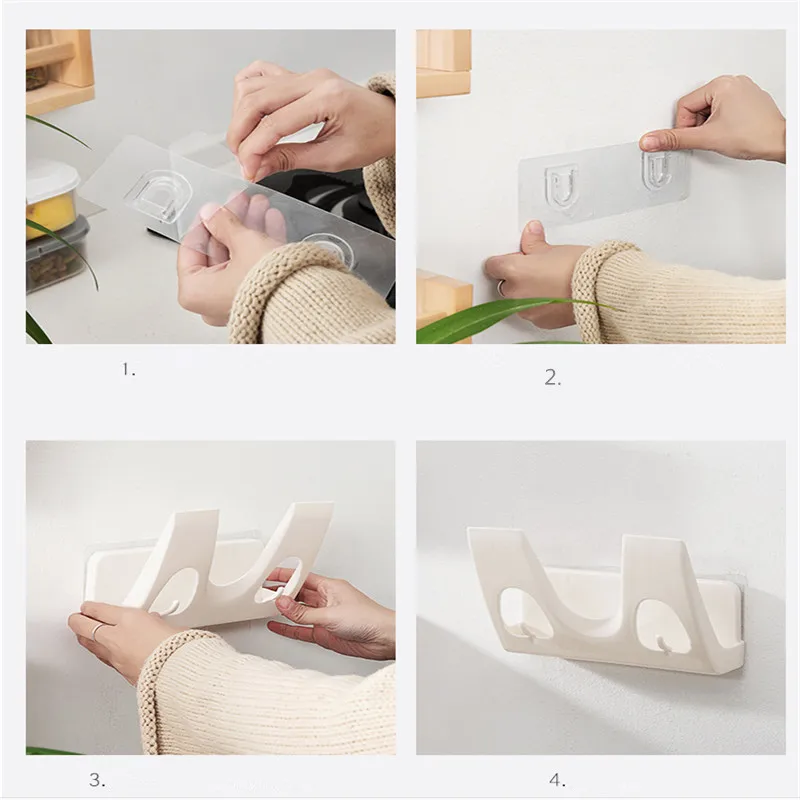 1.

2.

3.

4.