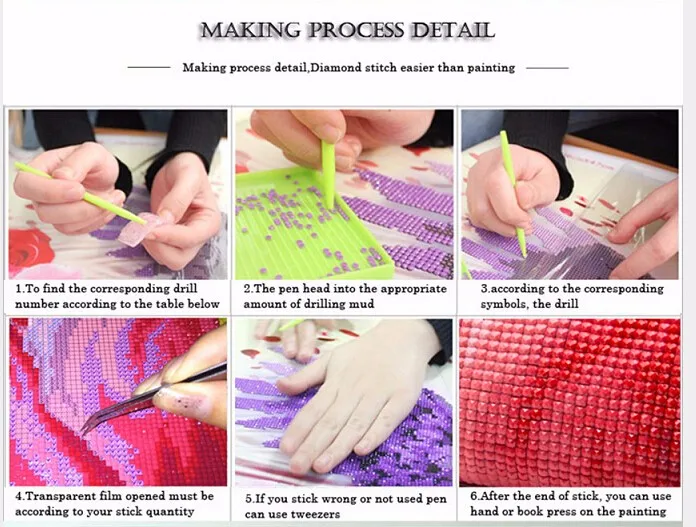 MAKING PROCESS DETAIL

Making process detail,Diamond stitch easier than painting

1.To find the corresponding drill number according to the table below

2.The pen head into the appropriate amount of drilling mud

3.according to the corresponding symbols, the drill

4.Transparent film opened must be according to your stick quantity

5.If you stick wrong or not used pen can use tweezers

6.After the end of stick, you can use hand or book press on the painting