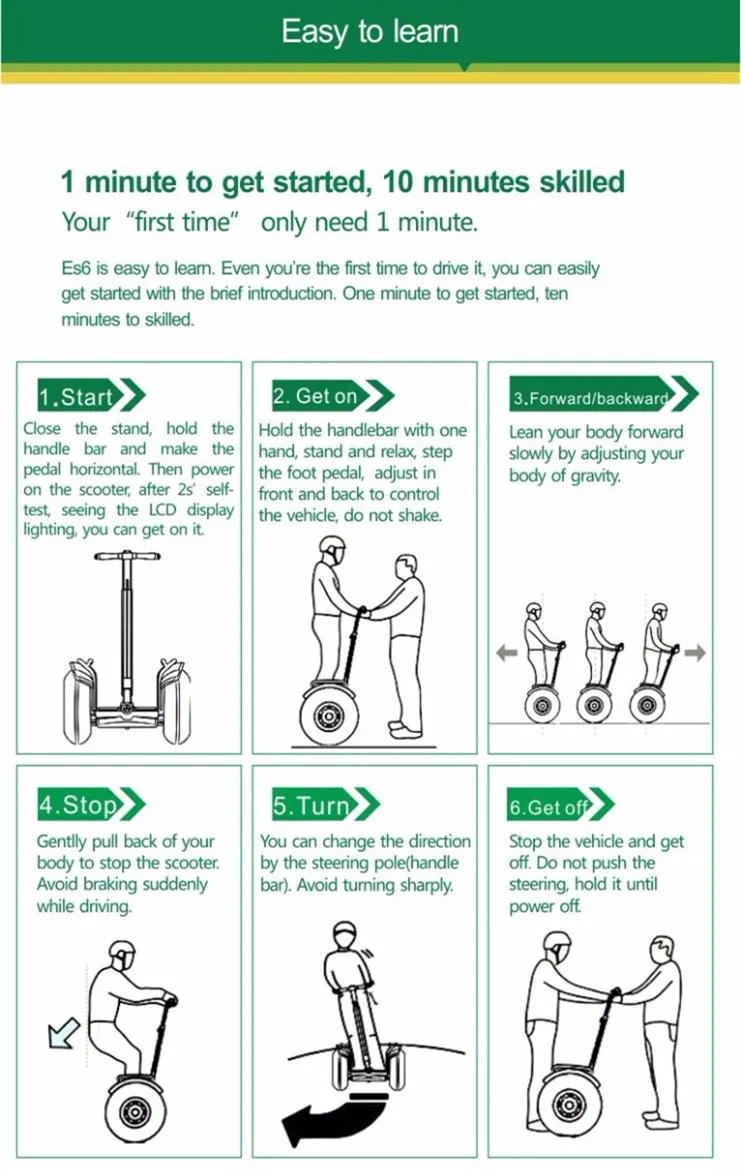 Easy to learn

1 minute to get started, 10 minutes skilled
Your "first time" only need 1 minute.

Es6 is easy to learn. Even you're the first time to drive it, you can easily get started with the brief introduction. One minute to get started, ten minutes to skilled.

1.Start
Close the stand, hold the handle bar and make the pedal horizontal. Then power on the scooter, after 2s' self-test, seeing the LCD display lighting, you can get on it.

2. Get on
Hold the handlebar with one hand, stand and relax, step the foot pedal, adjust in front and back to control the vehicle, do not shake.

3.Forward/backward
Lean your body forward slowly by adjusting your body of gravity.

4.Stop
Gentlly pull back of your body to stop the scooter. Avoid braking suddenly while driving.

5.Turn
You can change the direction by the steering pole(handle bar). Avoid turning sharply.

6.Get off
Stop the vehicle and get off. Do not push the steering, hold it until power off.