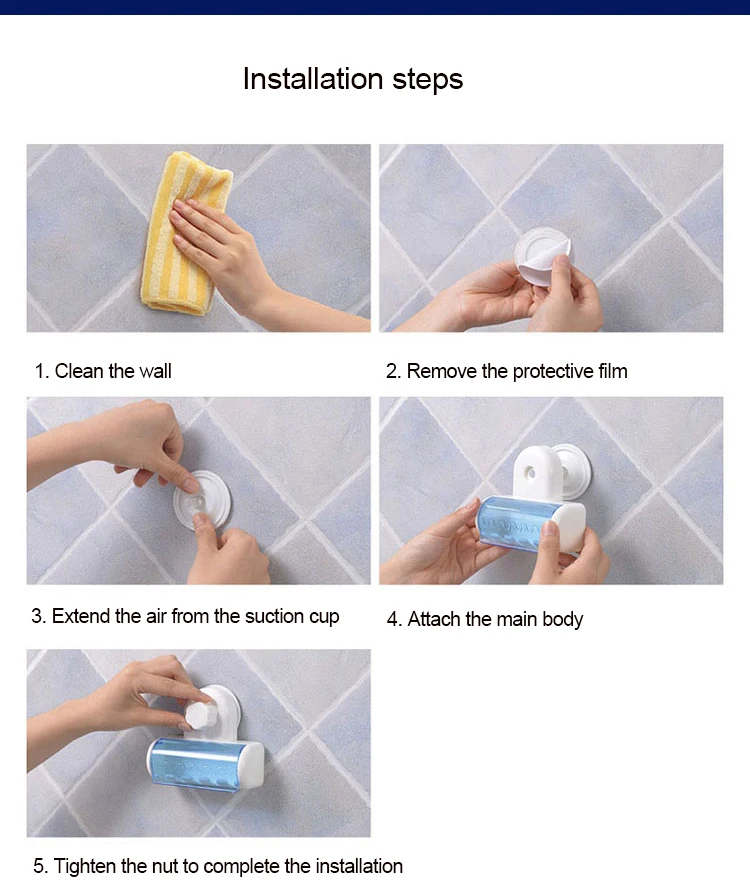 Installation steps

1. Clean the wall

2. Remove the protective film

3. Extend the air from the suction cup

4. Attach the main body

5. Tighten the nut to complete the installation