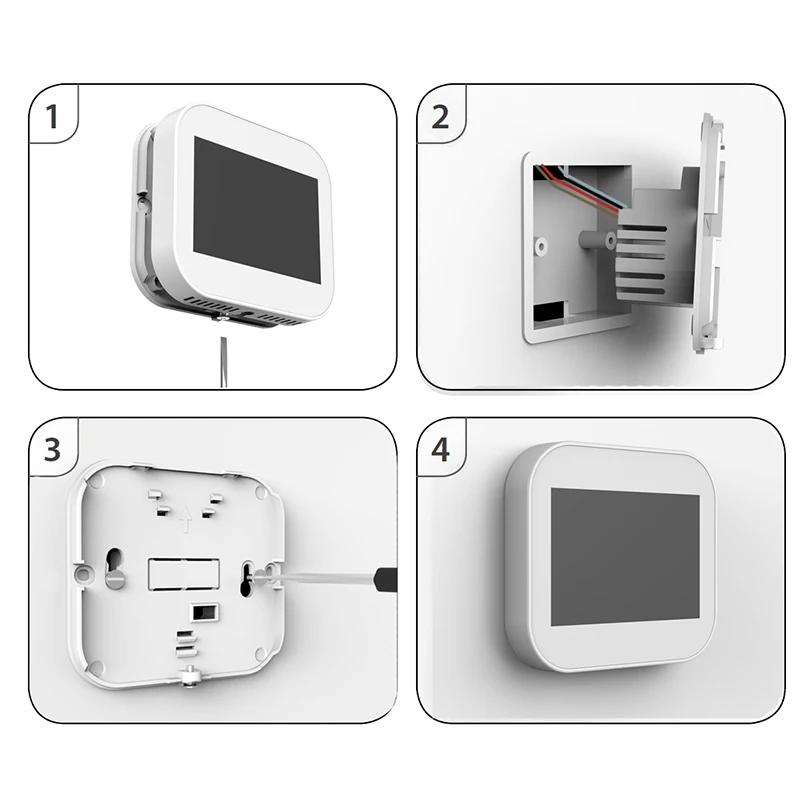 1

2

3

4