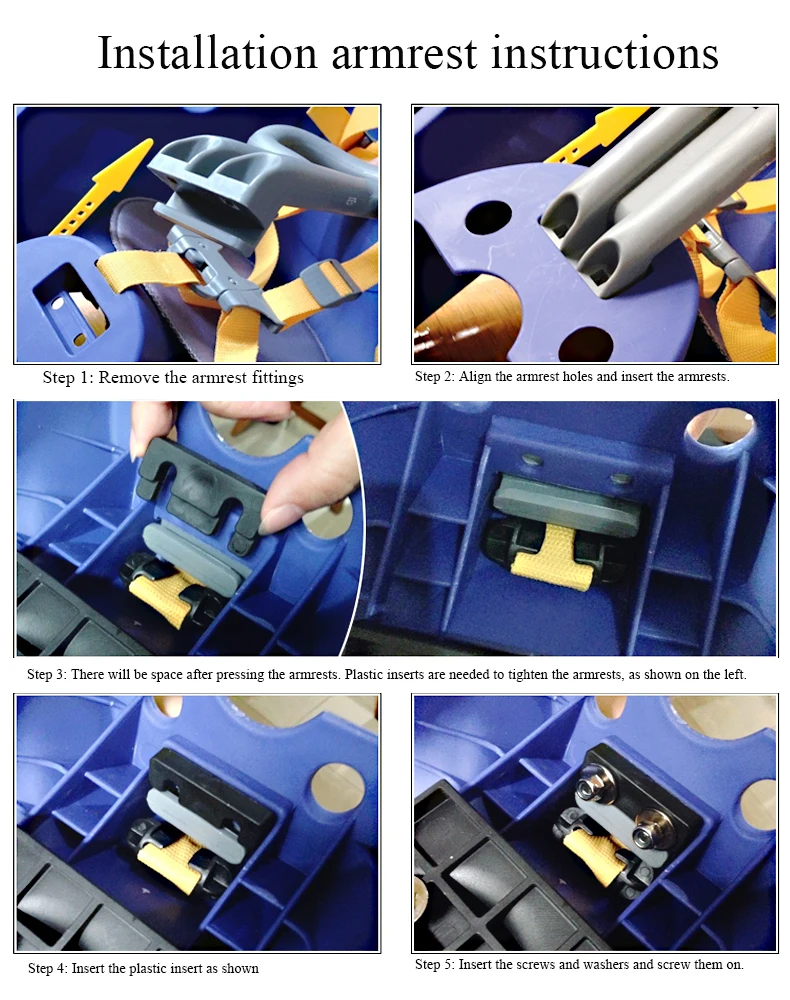 Installation armrest instructions

Step 1: Remove the armrest fittings

Step 2: Align the armrest holes and insert the armrests.

Step 3: There will be space after pressing the armrests. Plastic inserts are needed to tighten the armrests, as shown on the left.

Step 4: Insert the plastic insert as shown

Step 5: Insert the screws and washers and screw them on.