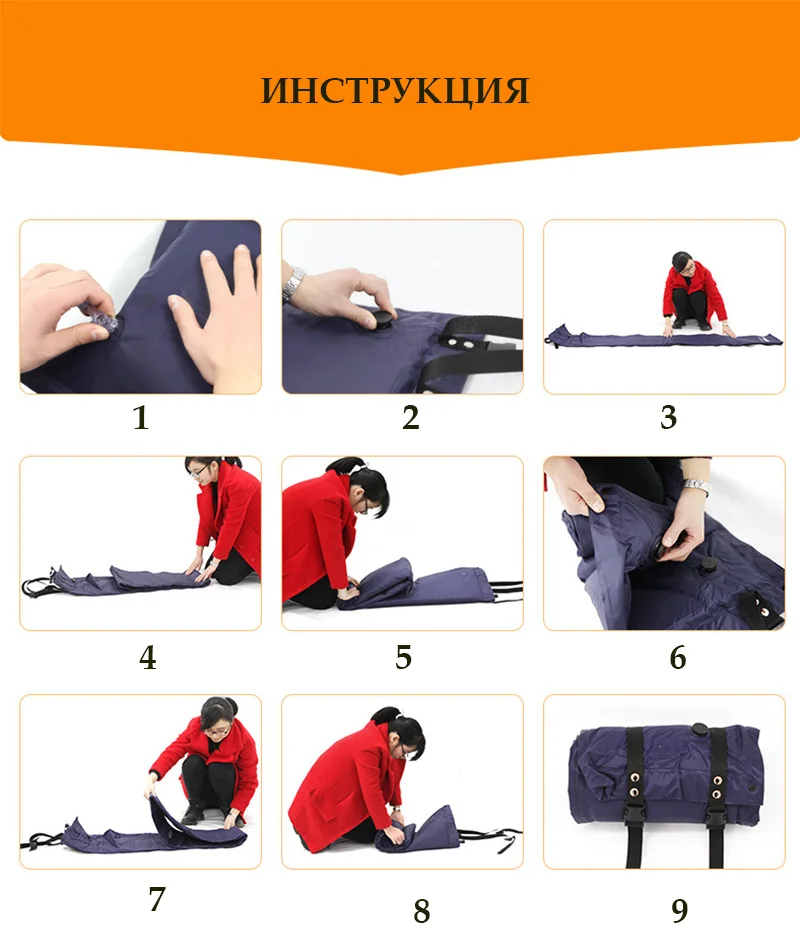 ИНСТРУКЦИЯ

1

2

3

4

5

6

7

8

9