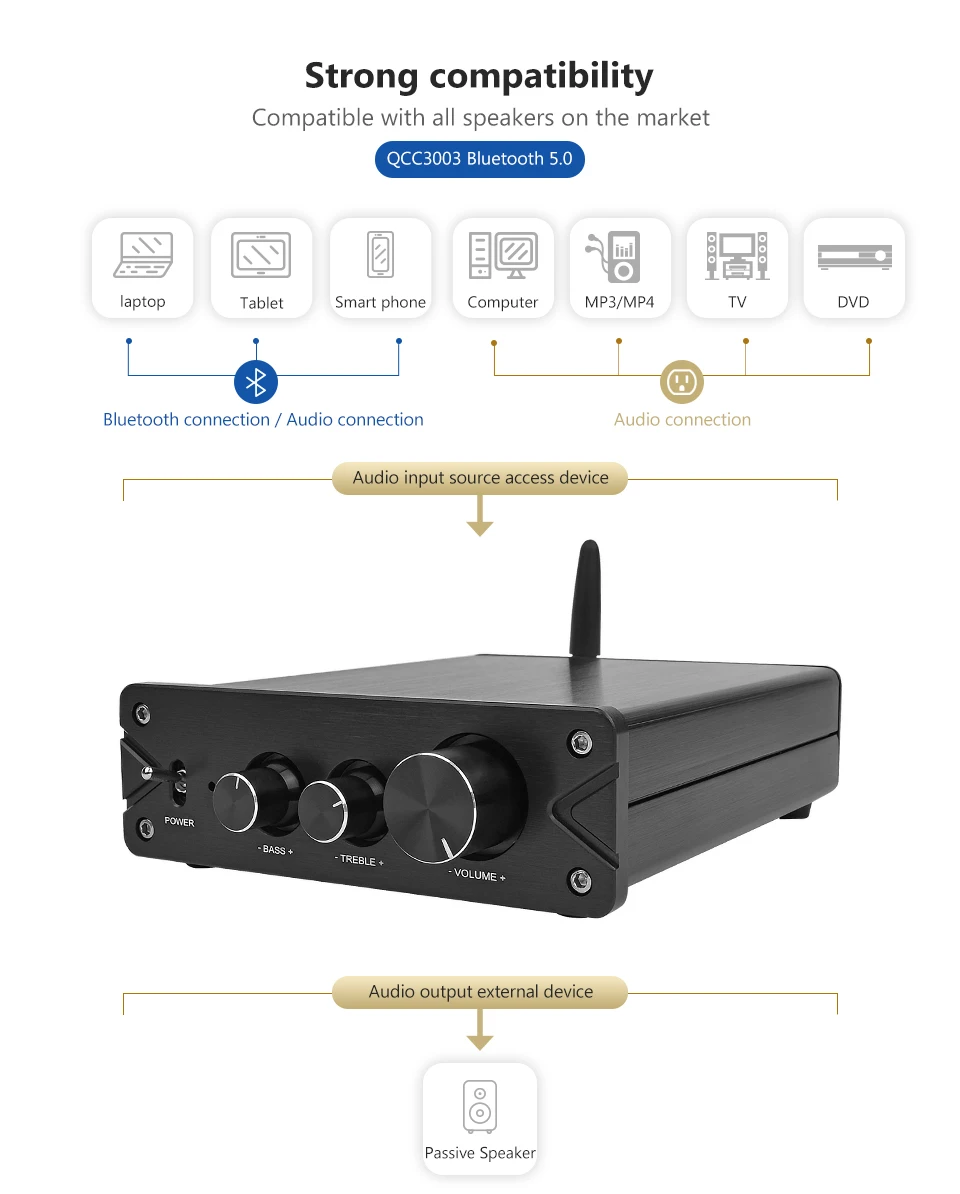 Strong compatibility

Compatible with all speakers on the market

QCC3003 Bluetooth 5.0

laptop

Tablet

Smart phone

Computer

MP3/MP4

TV

DVD

Bluetooth connection / Audio connection

Audio connection

Audio input source access device

POWER

- BASS +

- TREBLE +

- VOLUME +

Audio output external device

Passive Speaker