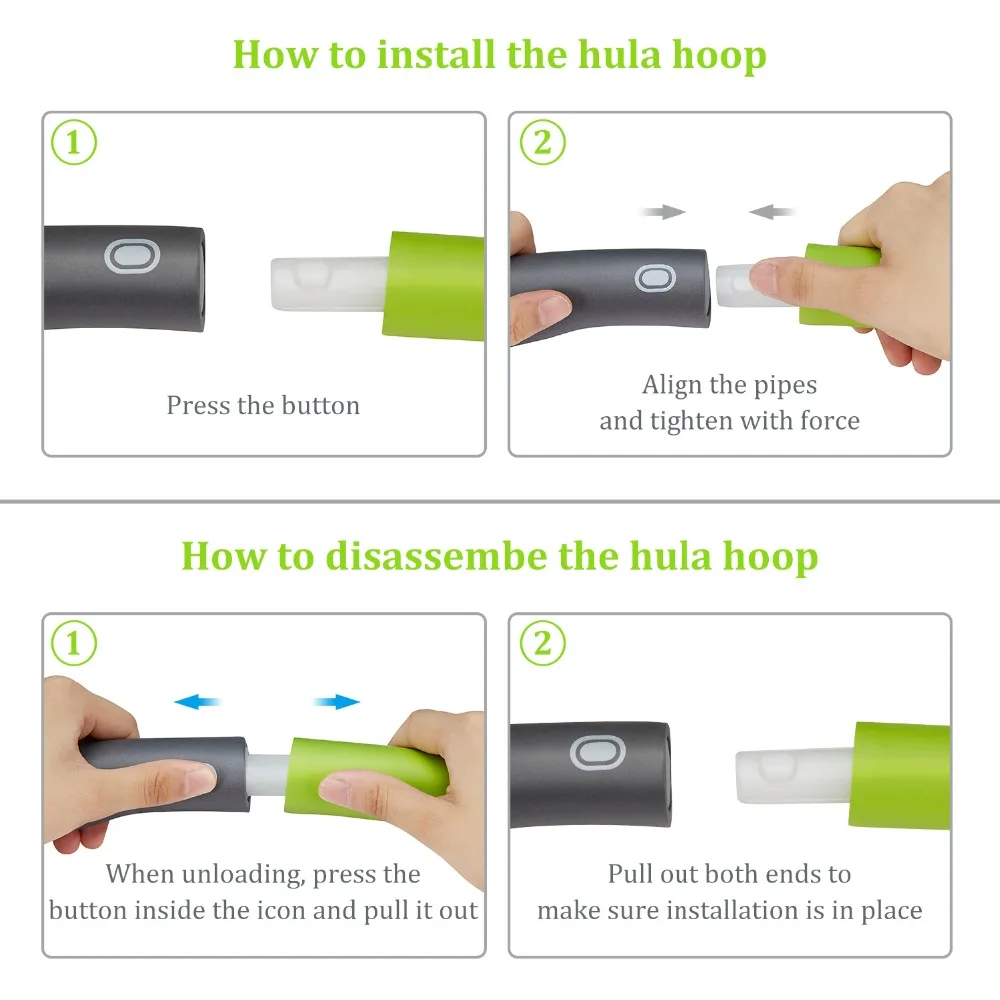 How to install the hula hoop

①

Press the button

②

Align the pipes
and tighten with force

How to disassembe the hula hoop

①

When unloading, press the button inside the icon and pull it out

②

Pull out both ends to make sure installation is in place