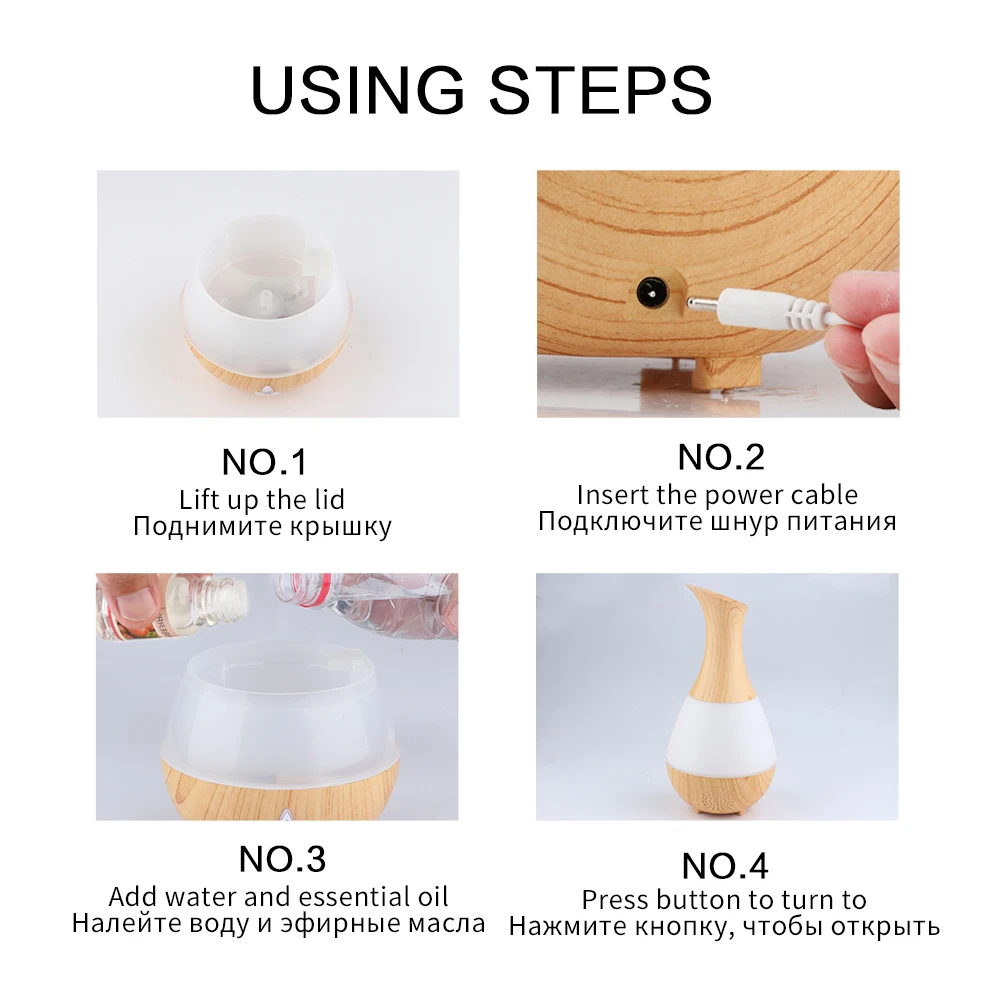 USING STEPS

NO.1
Lift up the lid
Поднимите крышку

NO.2
Insert the power cable
Подключите шнур питания

NO.3
Add water and essential oil
Налейте воду и эфирные масла

NO.4
Press button to turn to
Нажмите кнопку, чтобы открыть