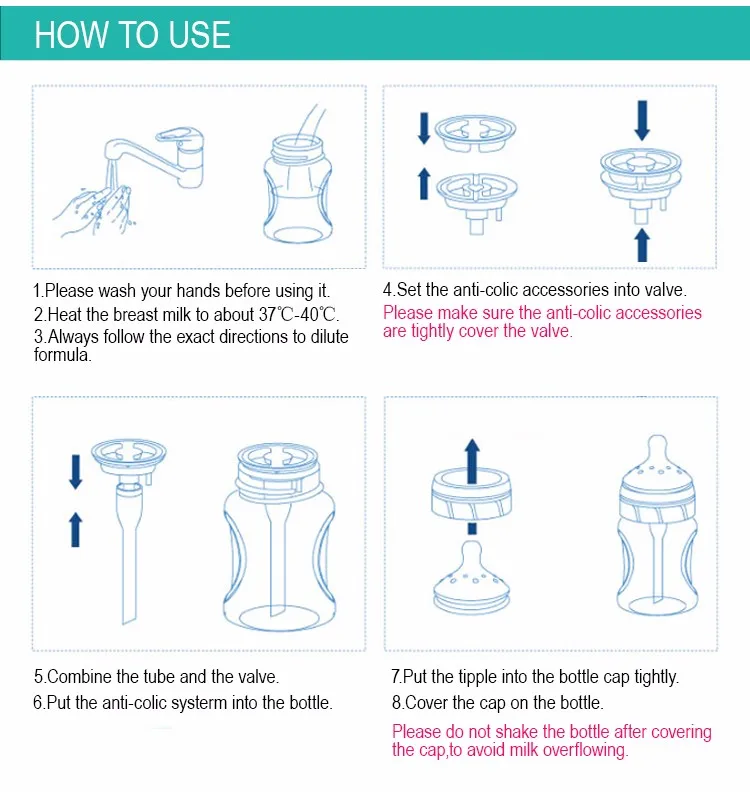 HOW TO USE

1.Please wash your hands before using it.
2.Heat the breast milk to about 37℃-40℃.
3.Always follow the exact directions to dilute formula.

4.Set the anti-colic accessories into valve.
Please make sure the anti-colic accessories are tightly cover the valve.

5.Combine the tube and the valve.
6.Put the anti-colic systerm into the bottle.

7.Put the tipple into the bottle cap tightly.
8.Cover the cap on the bottle.
Please do not shake the bottle after covering the cap,to avoid milk overflowing.