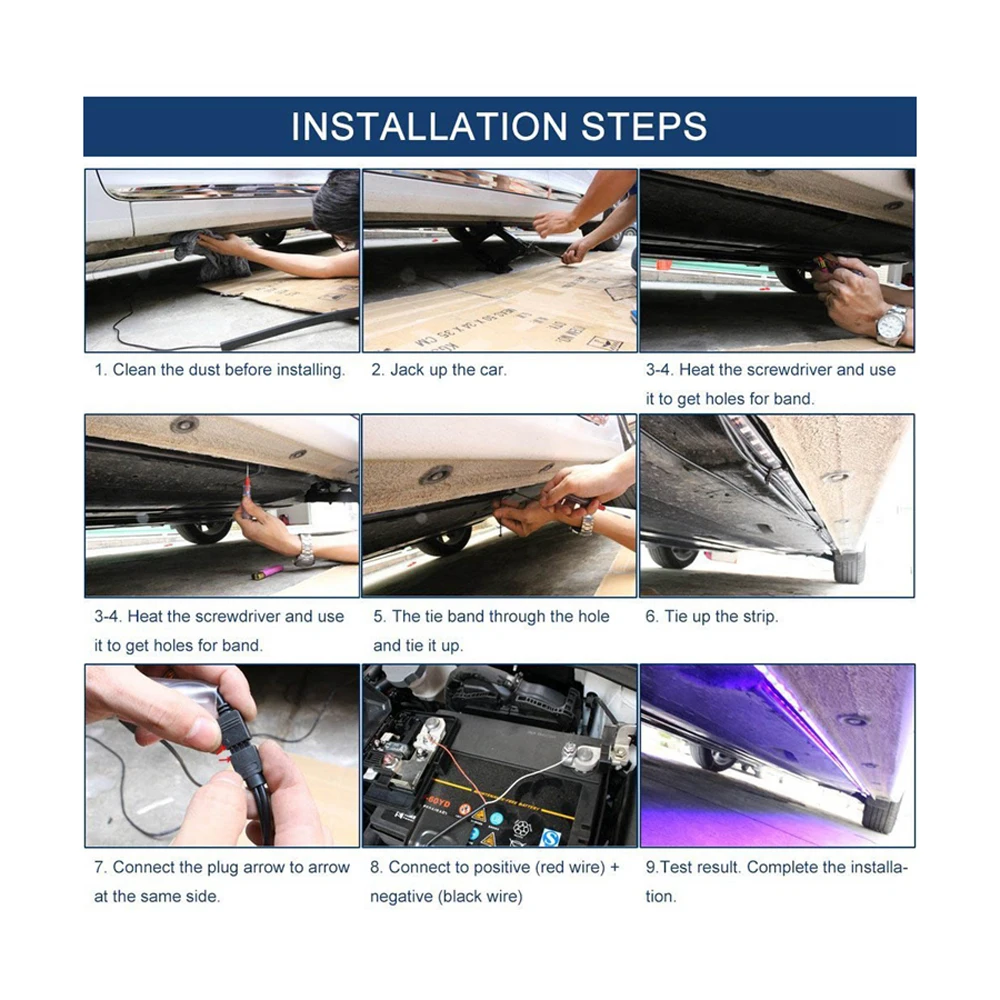 INSTALLATION STEPS

1. Clean the dust before installing.

2. Jack up the car.

3-4. Heat the screwdriver and use it to get holes for band.

3-4. Heat the screwdriver and use it to get holes for band.

5. The tie band through the hole and tie it up.

6. Tie up the strip.

7. Connect the plug arrow to arrow at the same side.

8. Connect to positive (red wire) + negative (black wire)

9.Test result. Complete the installation.