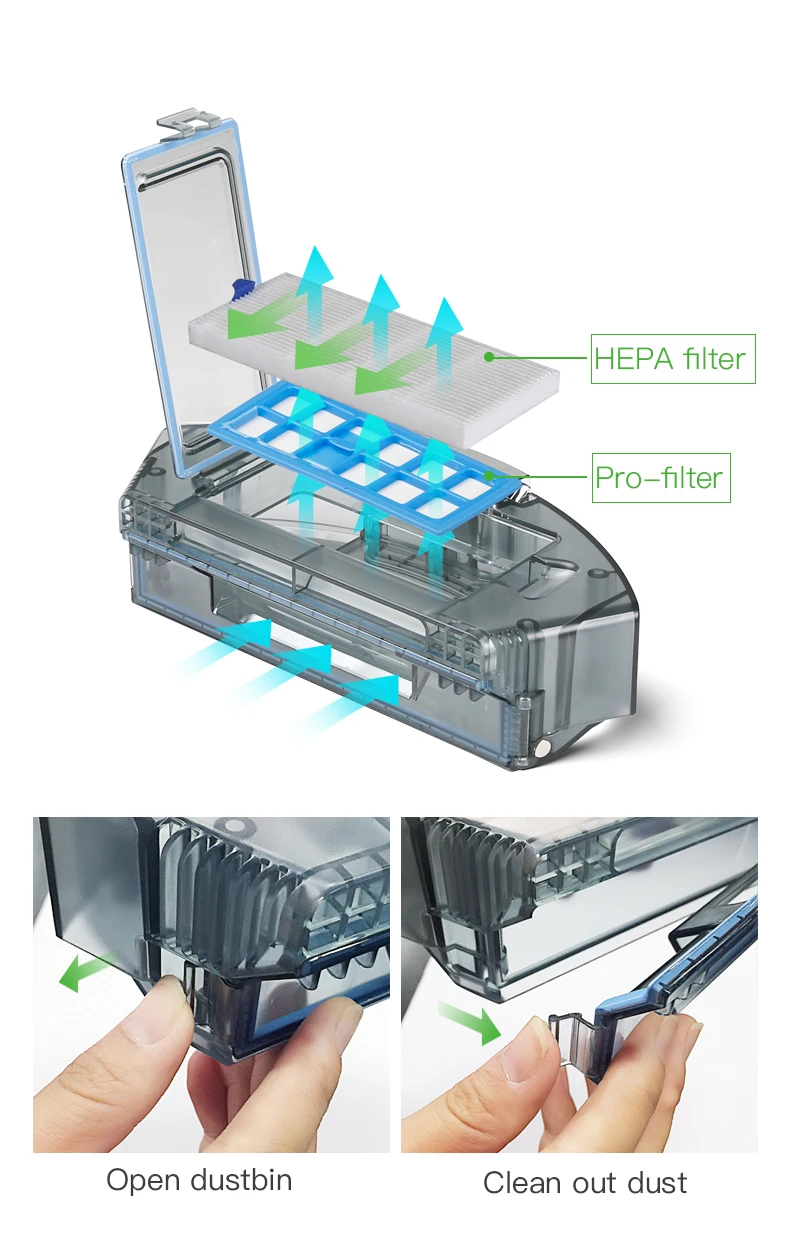 HEPA filter

Pro-filter

Open dustbin

Clean out dust