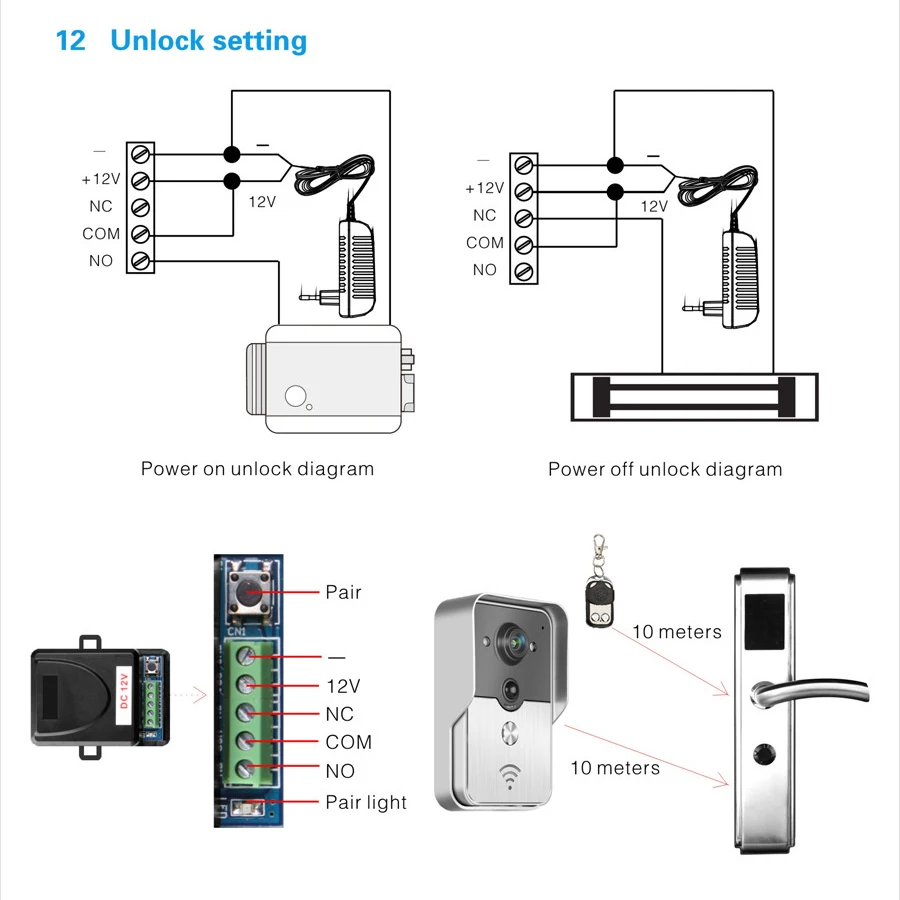 12 Unlock setting

—
+12V
NC
COM
NO

—
12V

Power on unlock diagram

—
+12V
NC
COM
NO

—
12V

Power off unlock diagram

DC 12V

CN1

Pair
—
12V
NC
COM
NO
Pair light

10 meters

10 meters