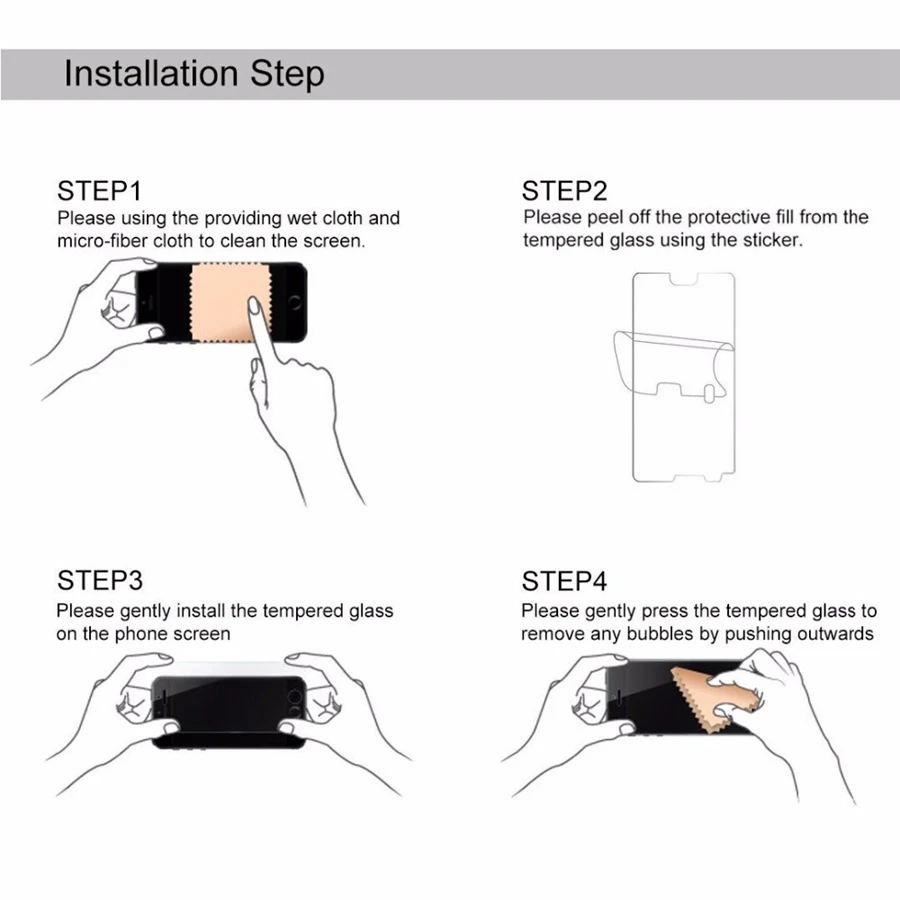 Installation Step

STEP1
Please using the providing wet cloth and micro-fiber cloth to clean the screen.

STEP2
Please peel off the protective fill from the tempered glass using the sticker.

STEP3
Please gently install the tempered glass on the phone screen

STEP4
Please gently press the tempered glass to remove any bubbles by pushing outwards