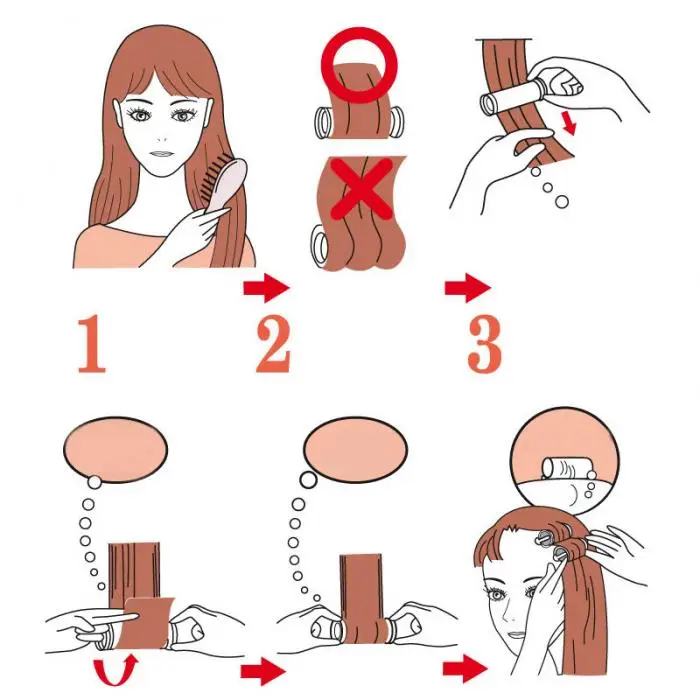 1

2

3