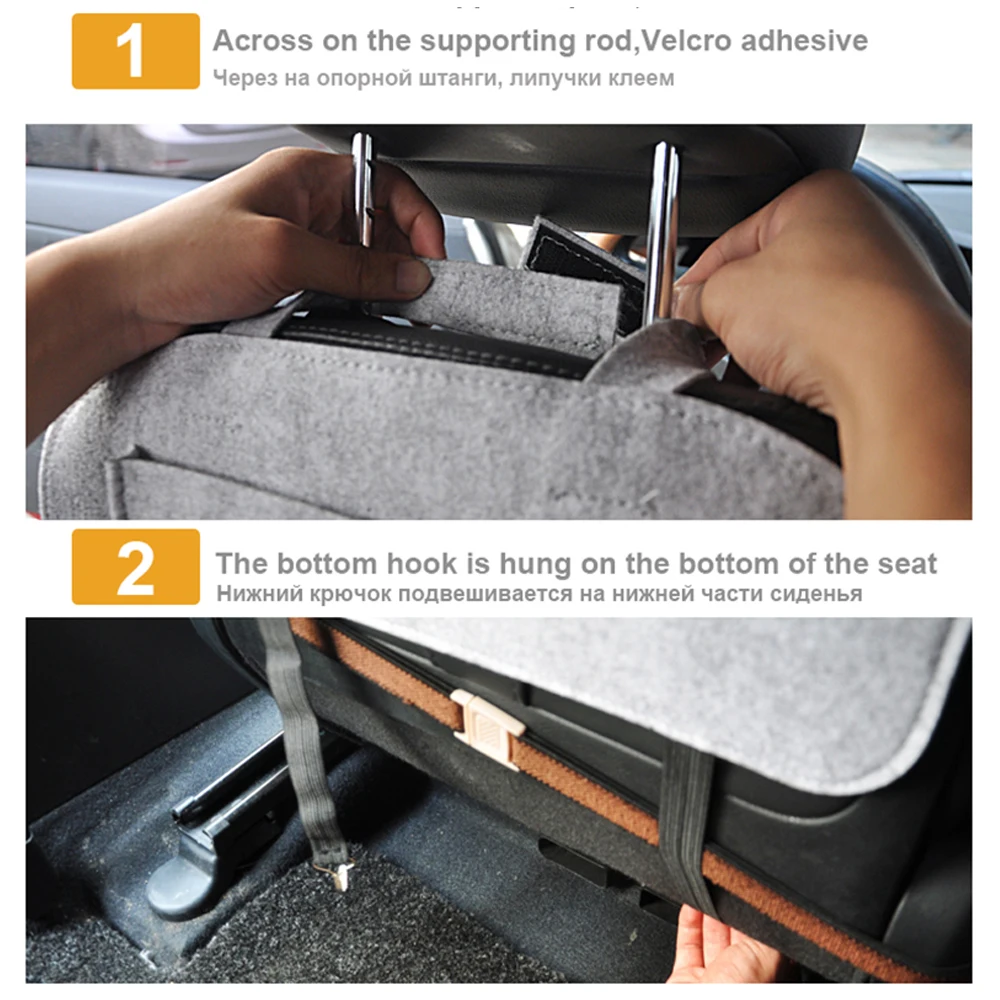 1
Across on the supporting rod,Velcro adhesive
Через на опорной штанги, липучки клеем

2
The bottom hook is hung on the bottom of the seat
Нижний крючок подвешивается на нижней части сиденья