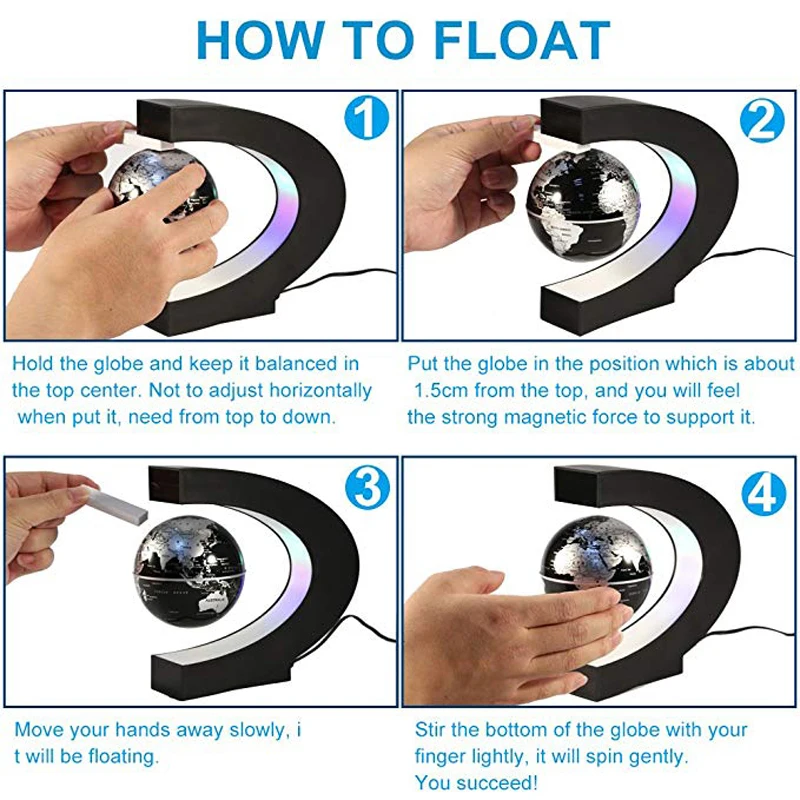 HOW TO FLOAT

1

Hold the globe and keep it balanced in the top center. Not to adjust horizontally when put it, need from top to down.

2

Put the globe in the position which is about 1.5cm from the top, and you will feel the strong magnetic force to support it.

3

Move your hands away slowly, i t will be floating.

4

Stir the bottom of the globe with your finger lightly, it will spin gently. You succeed!