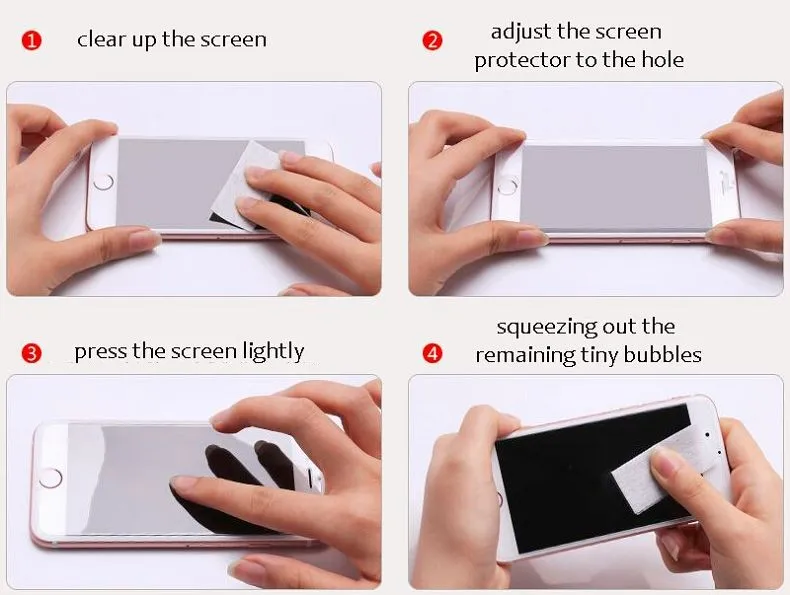 1 clear up the screen

2 adjust the screen protector to the hole

3 press the screen lightly

4 squeezing out the remaining tiny bubbles