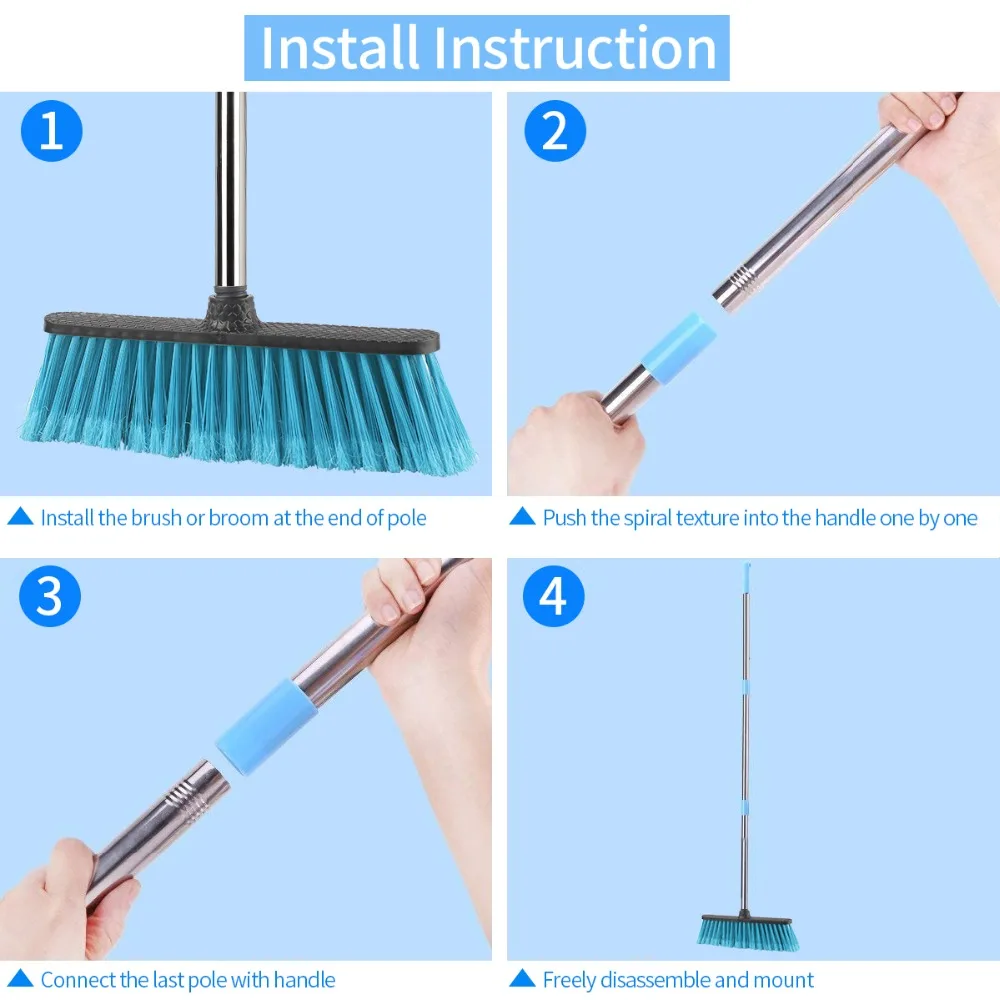 Install Instruction

1

▲ Install the brush or broom at the end of pole

2

▲ Push the spiral texture into the handle one by one

3

▲ Connect the last pole with handle

4

▲ Freely disassemble and mount