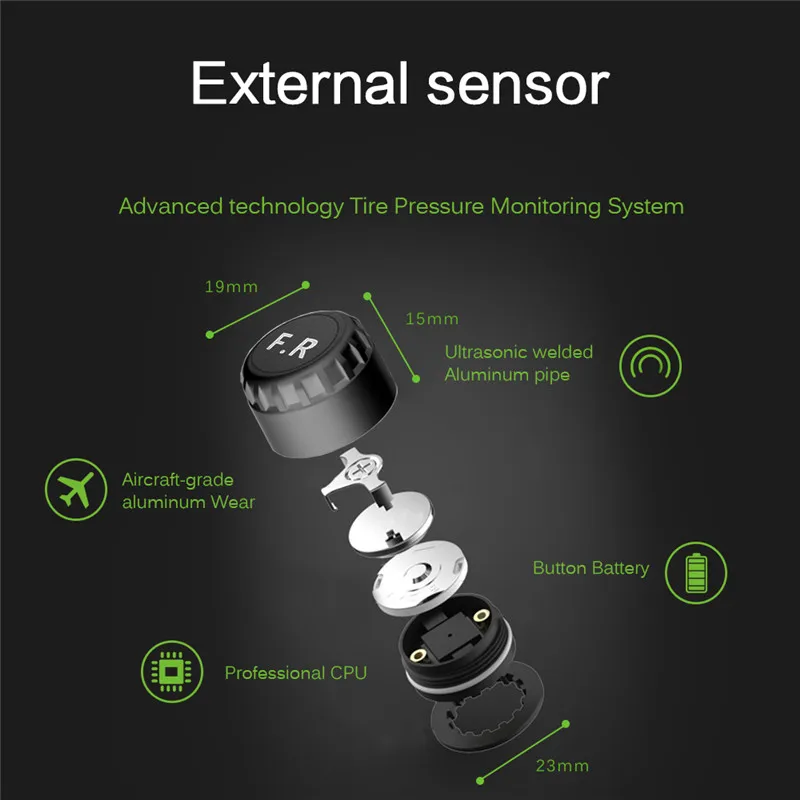 External sensor

Advanced technology Tire Pressure Monitoring System

19mm

15mm

F.R

Ultrasonic welded Aluminum pipe

Aircraft-grade aluminum Wear

Button Battery

Professional CPU

23mm