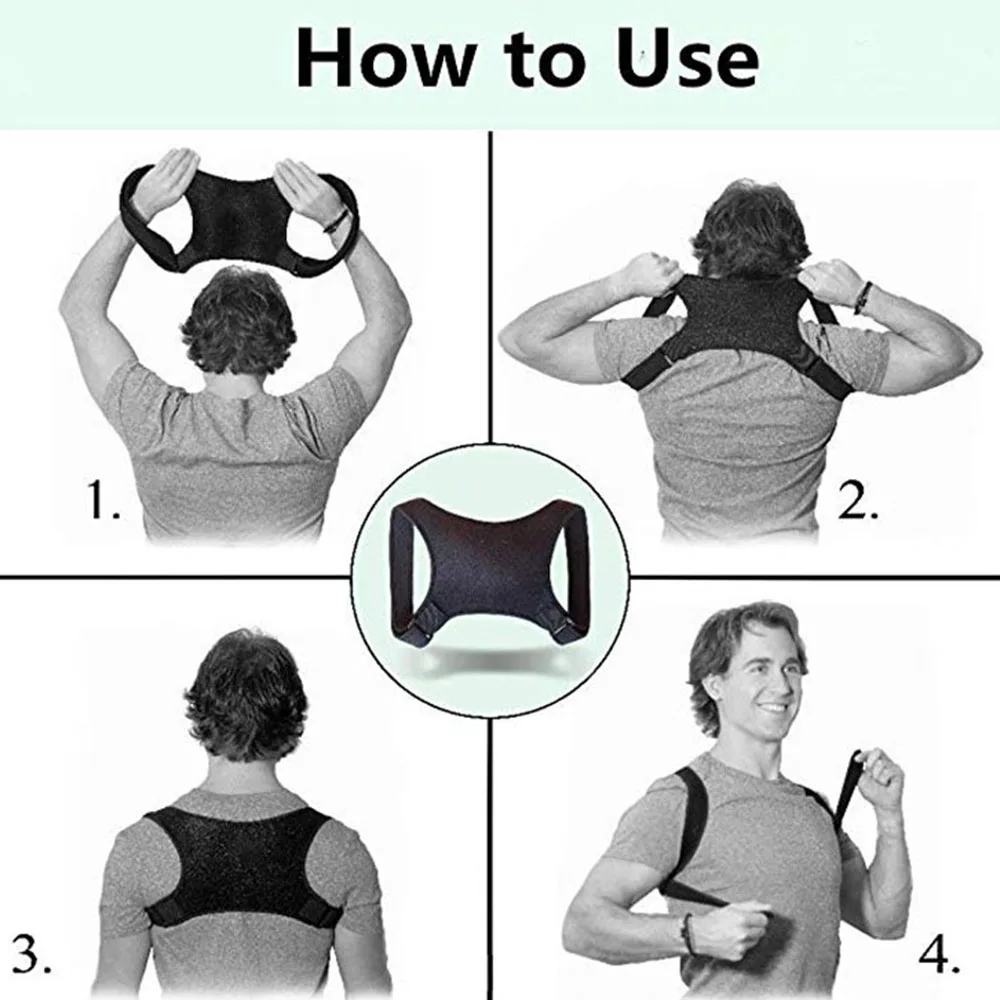 How to Use

1.

2.

3.

4.