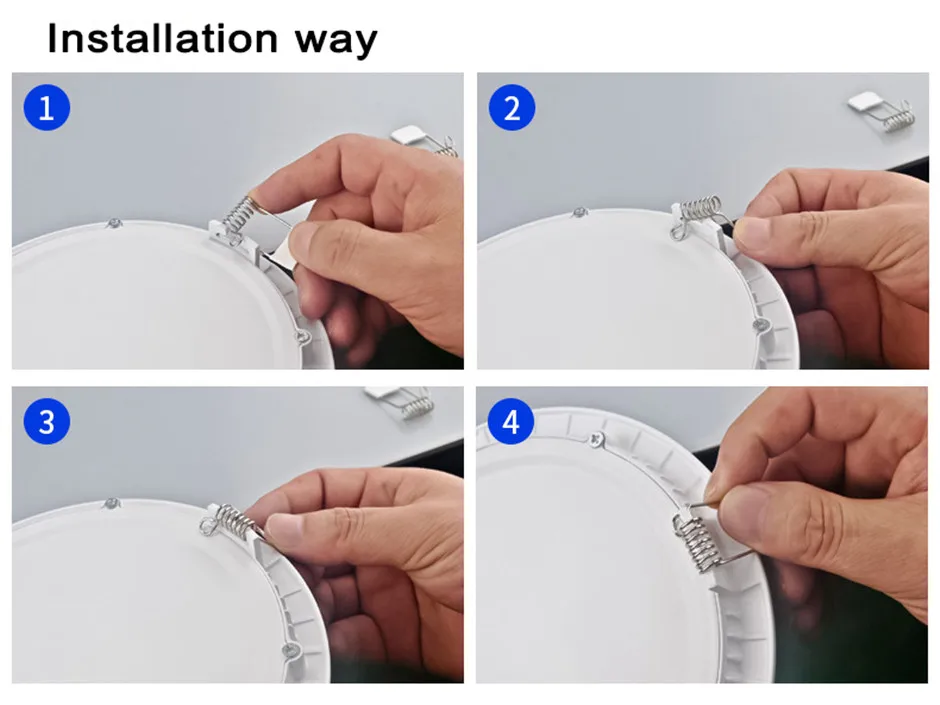 Installation way

1

2

3

4