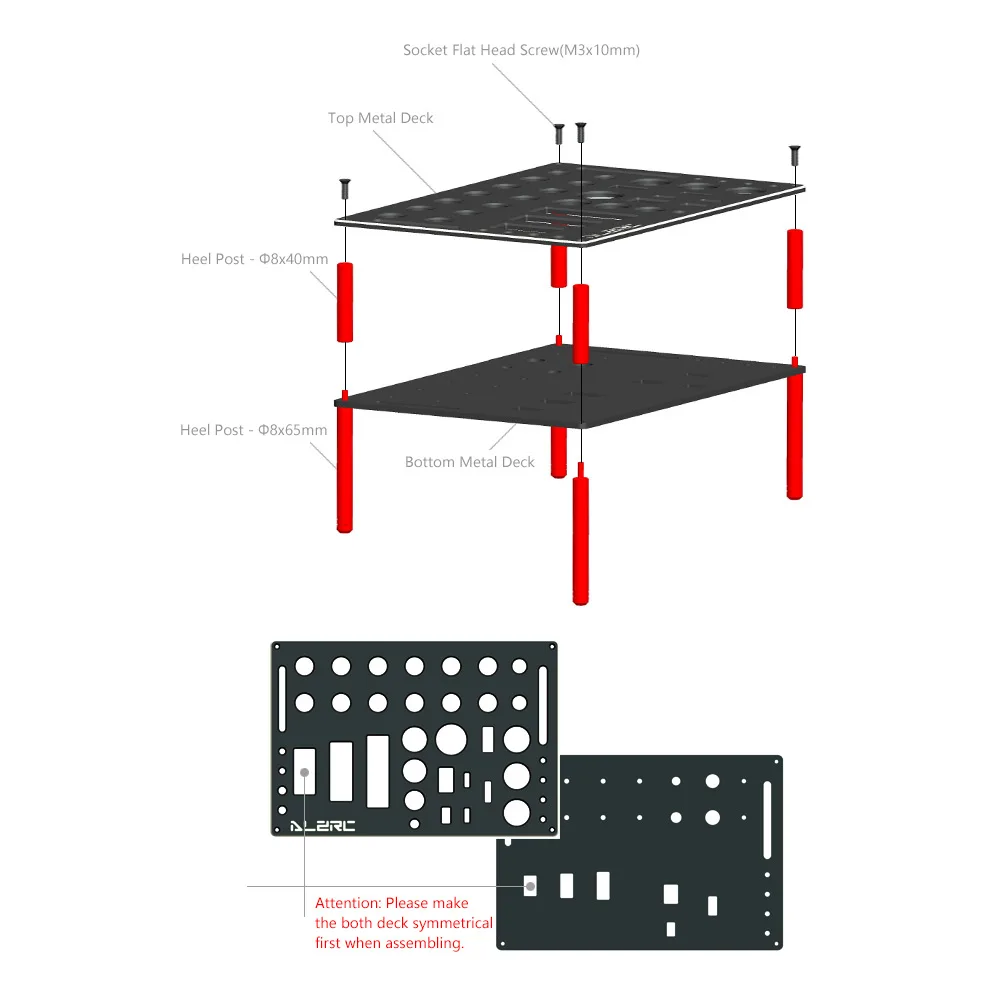 Socket Flat Head Screw(M3x10mm)

Top Metal Deck

Heel Post - Φ8x40mm

Heel Post - Φ8x65mm

Bottom Metal Deck

ALZRC

Attention: Please make the both deck symmetrical first when assembling.