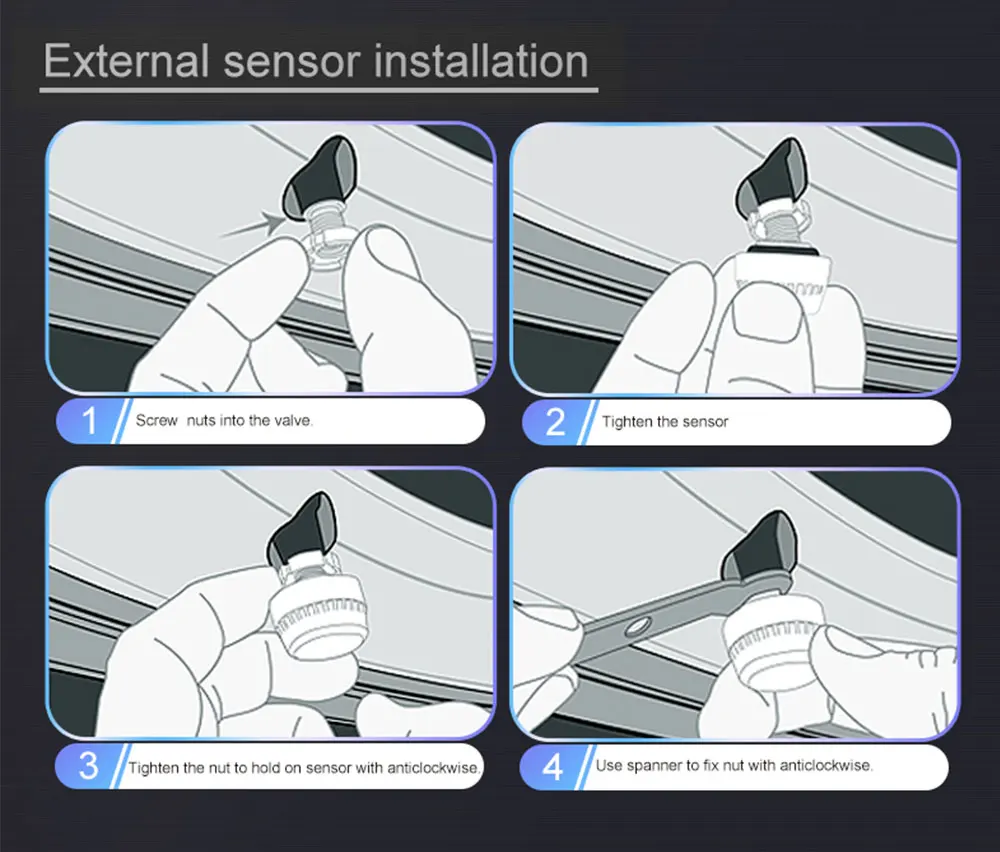 External sensor installation

1 Screw  nuts into the valve.

2 Tighten the sensor

3 Tighten the nut to hold on sensor with anticlockwise.

4 Use spanner to fix nut with anticlockwise.