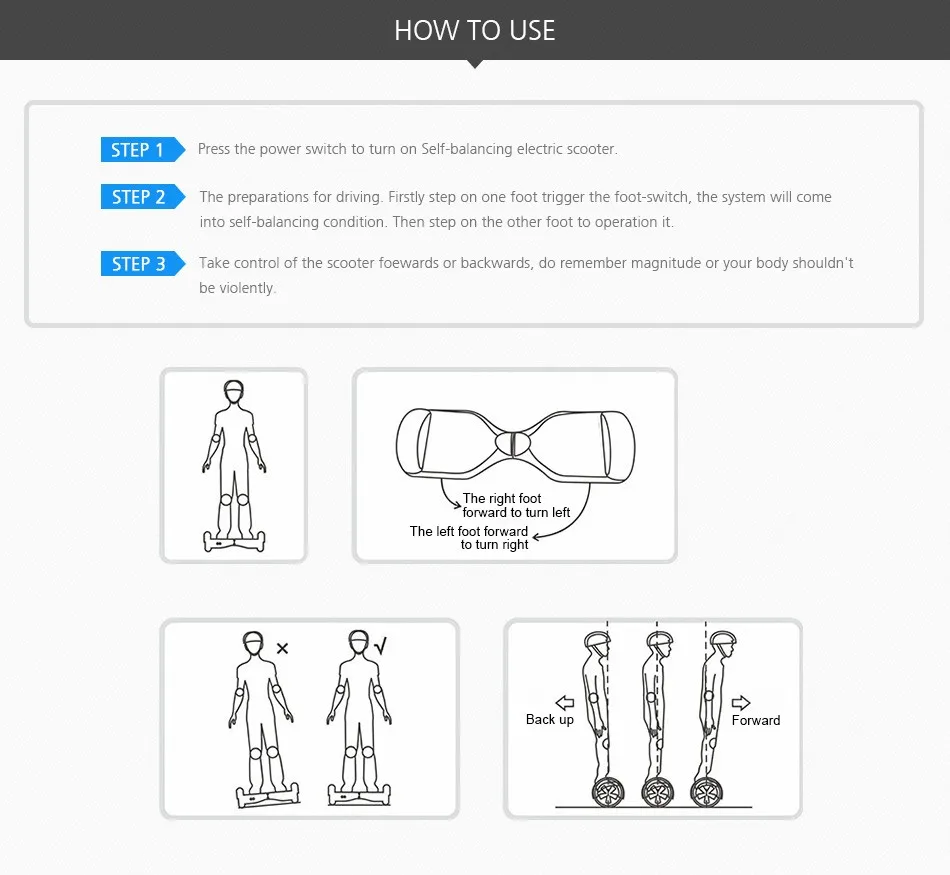 HOW TO USE

STEP 1 Press the power switch to turn on Self-balancing electric scooter.

STEP 2 The preparations for driving. Firstly step on one foot trigger the foot-switch, the system will come into self-balancing condition. Then step on the other foot to operation it.

STEP 3 Take control of the scooter foewards or backwards, do remember magnitude or your body shouldn't be violently.

The right foot forward to turn left

The left foot forward to turn right

×

√

Back up

Forward