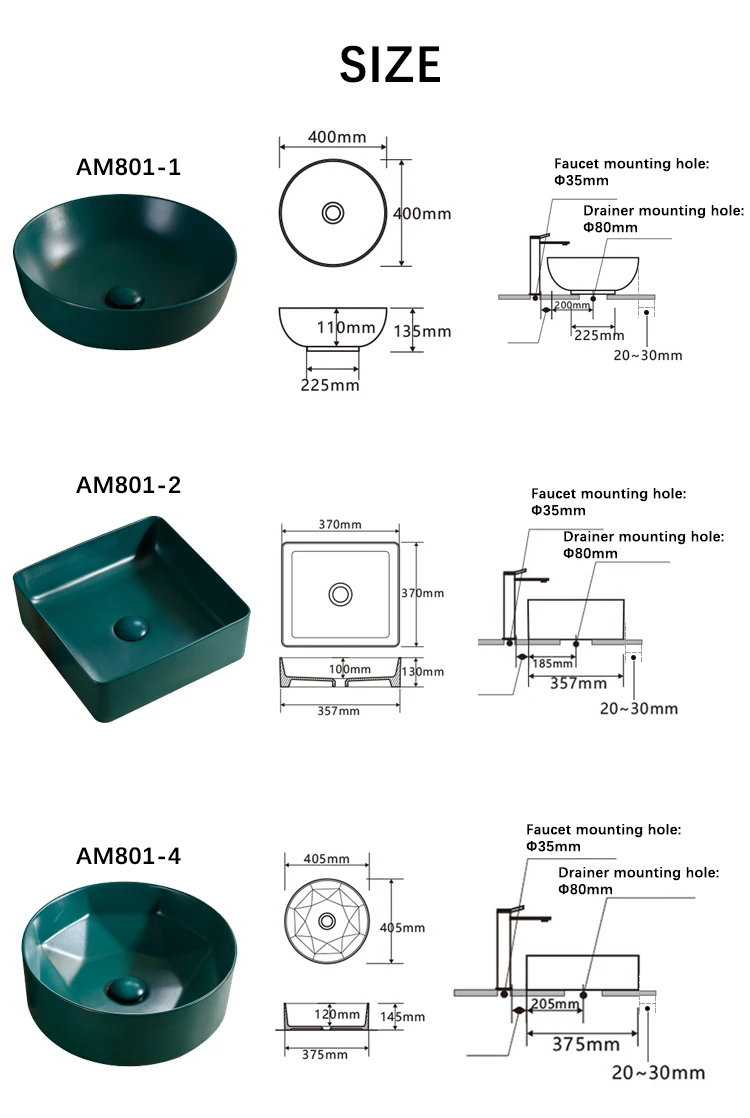 SIZE

AM801-1

400mm

400mm

110mm

135mm

225mm

Faucet mounting hole: Φ35mm

Drainer mounting hole: Φ80mm

200mm

225mm

20~30mm

AM801-2

370mm

370mm

100mm

130mm

357mm

Faucet mounting hole: Φ35mm

Drainer mounting hole: Φ80mm

185mm

357mm

20~30mm

AM801-4

405mm

405mm

120mm

145mm

375mm

Faucet mounting hole: Φ35mm

Drainer mounting hole: Φ80mm

205mm

375mm

20~30mm