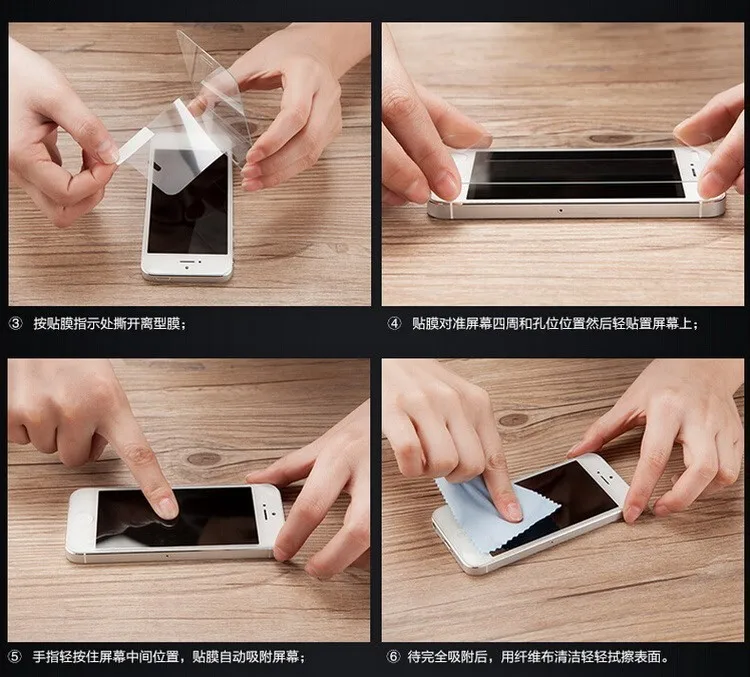 ③ 按贴膜指示处撕开离型膜；

④ 贴膜对准屏幕四周和孔位位置然后轻贴置屏幕上；

⑤ 手指轻按住屏幕中间位置，贴膜自动吸附屏幕；

⑥ 待完全吸附后，用纤维布清洁轻轻拭擦表面。