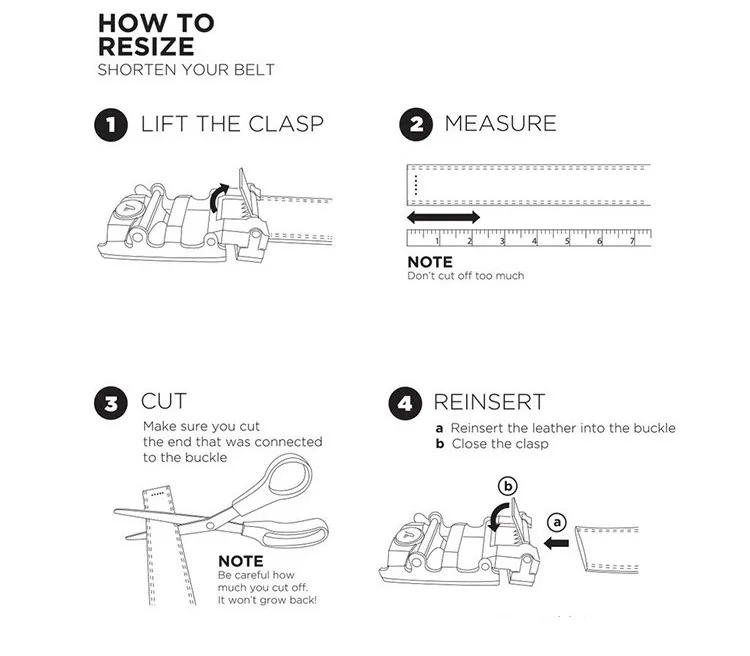 HOW TO
RESIZE
SHORTEN YOUR BELT

1 LIFT THE CLASP

2 MEASURE

1 2 3 4 5 6 7

NOTE
Don't cut off too much

3 CUT
Make sure you cut the end that was connected to the buckle

NOTE
Be careful how much you cut off. It won't grow back!

4 REINSERT
a Reinsert the leather into the buckle
b Close the clasp

b
a