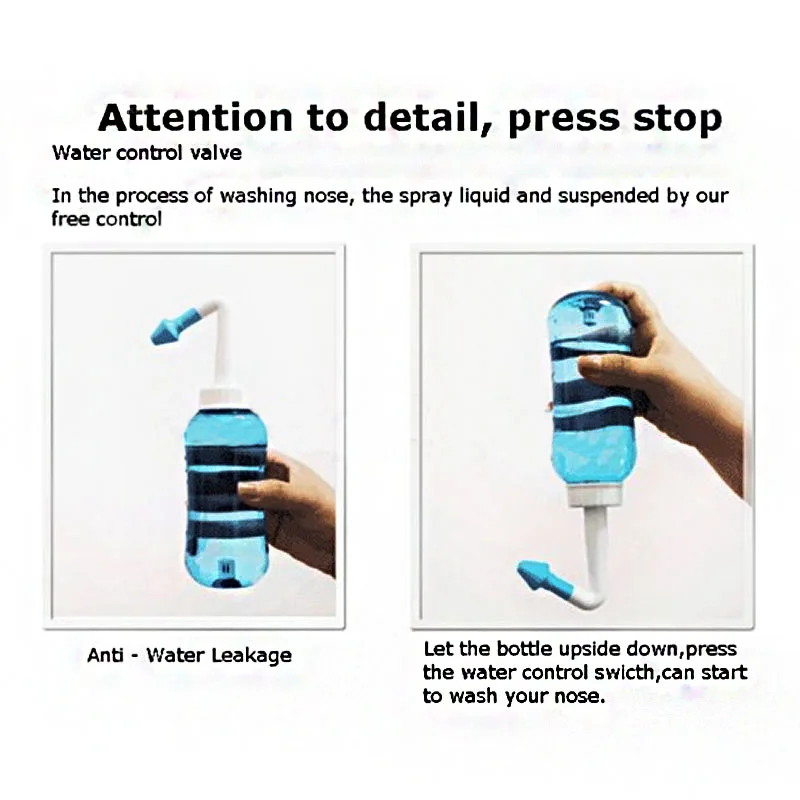 Attention to detail, press stop

Water control valve

In the process of washing nose, the spray liquid and suspended by our free control

Anti - Water Leakage

Let the bottle upside down,press the water control swicth,can start to wash your nose.