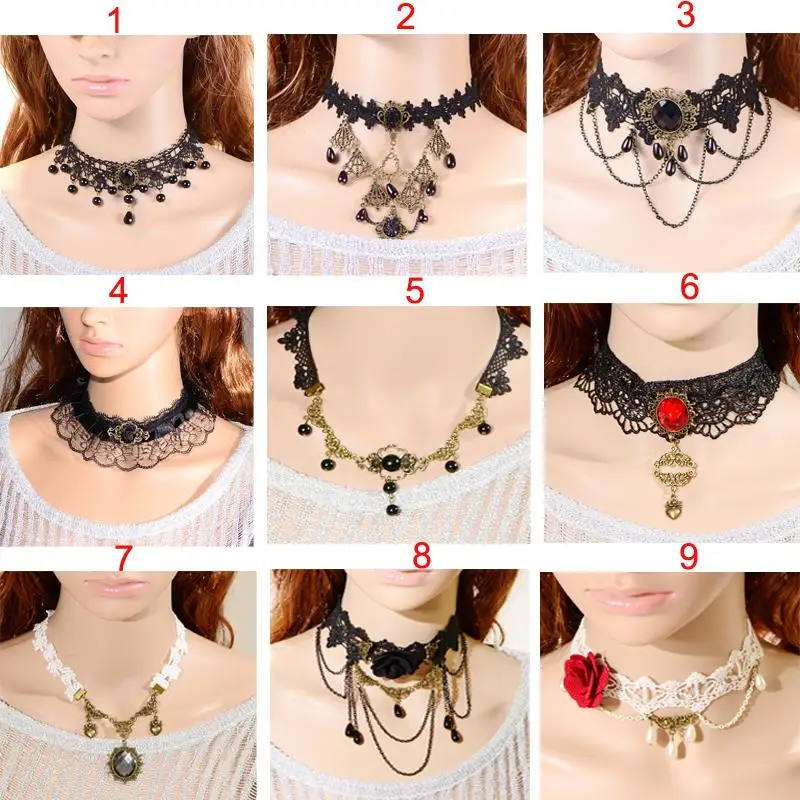 1
2
3
4
5
6
7
8
9