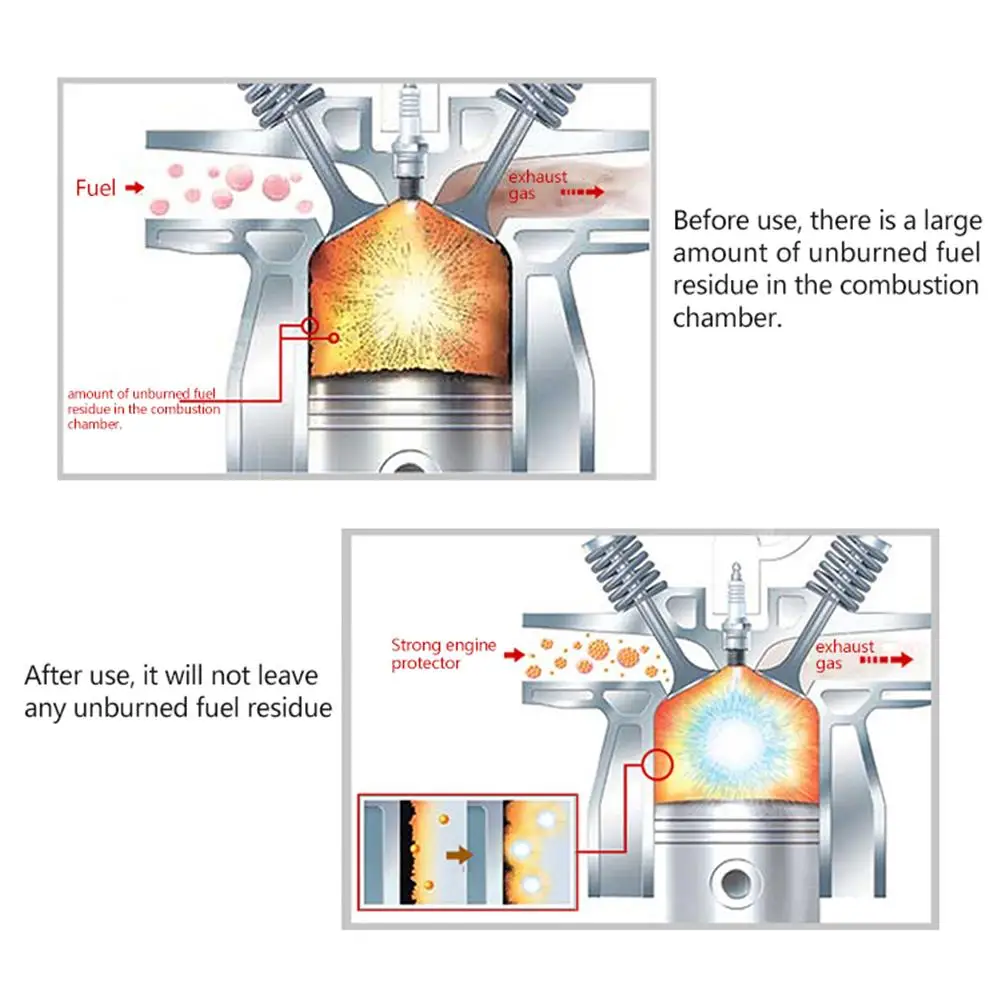 Fuel

exhaust gas

amount of unburned fuel residue in the combustion chamber.

Before use, there is a large amount of unburned fuel residue in the combustion chamber.

After use, it will not leave any unburned fuel residue

Strong engine protector

exhaust gas